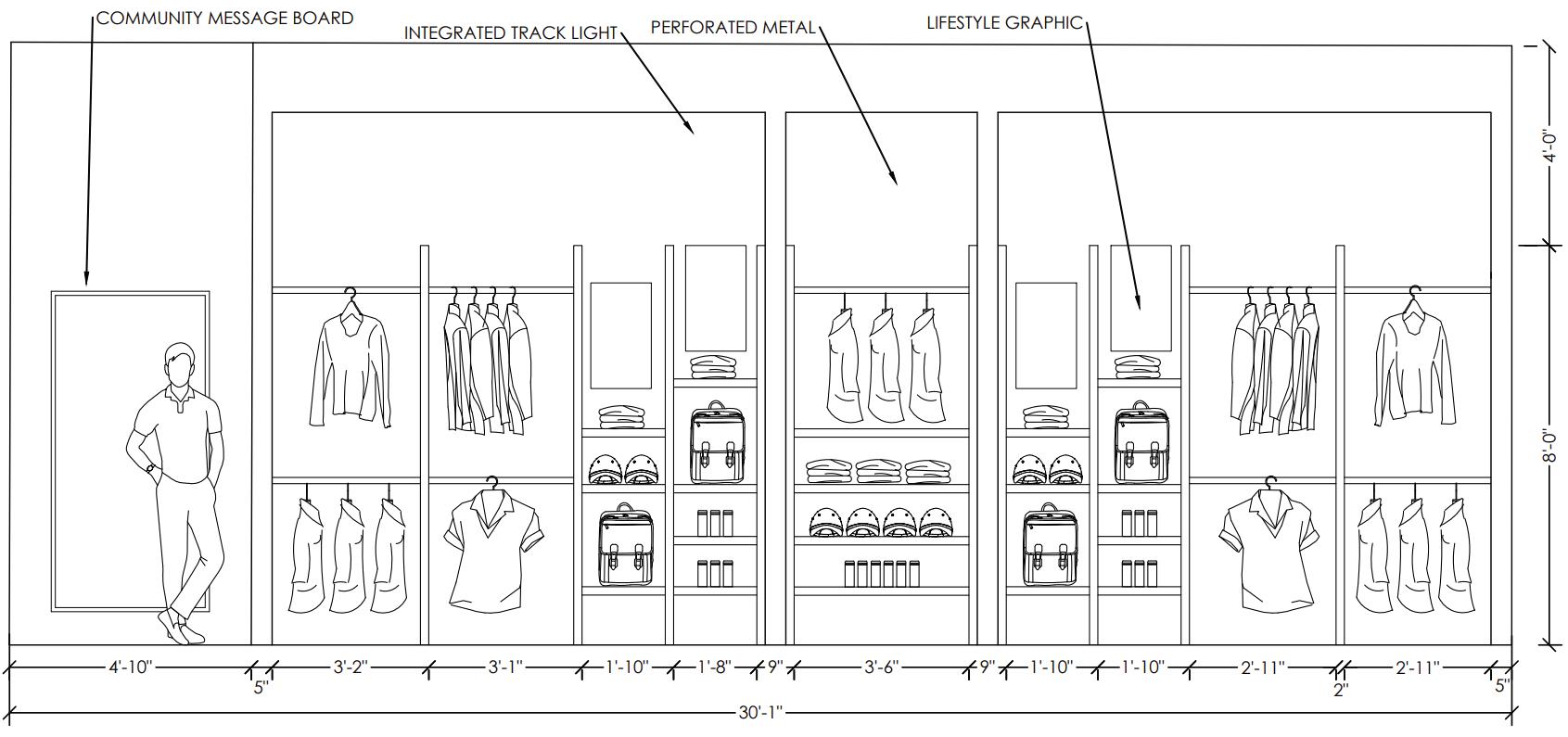 COMMUNITY MESSAGE BOARD
INTEGRATED TRACK LIGHT
PERFORATED METAL
LIFESTYLE GRAPHIC

4'-0"
8'-0"

4'-10"
5"
3'-2"
3'-1"
1'-10"
1'-8"
9"
3'-6"
9"
1'-10"
1'-10"
2'-11"
2"
2'-11"
5"
30'-1"