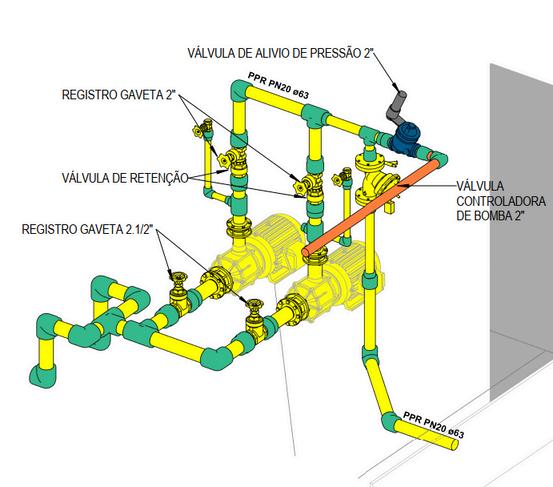 VÁLVULA DE ALIVIO DE PRESSÃO 2"

PPR PN20 ø63

REGISTRO GAVETA 2"

VÁLVULA DE RETENÇÃO

VÁLVULA CONTROLADORA DE BOMBA 2"

REGISTRO GAVETA 2.1/2"

PPR PN20 ø63