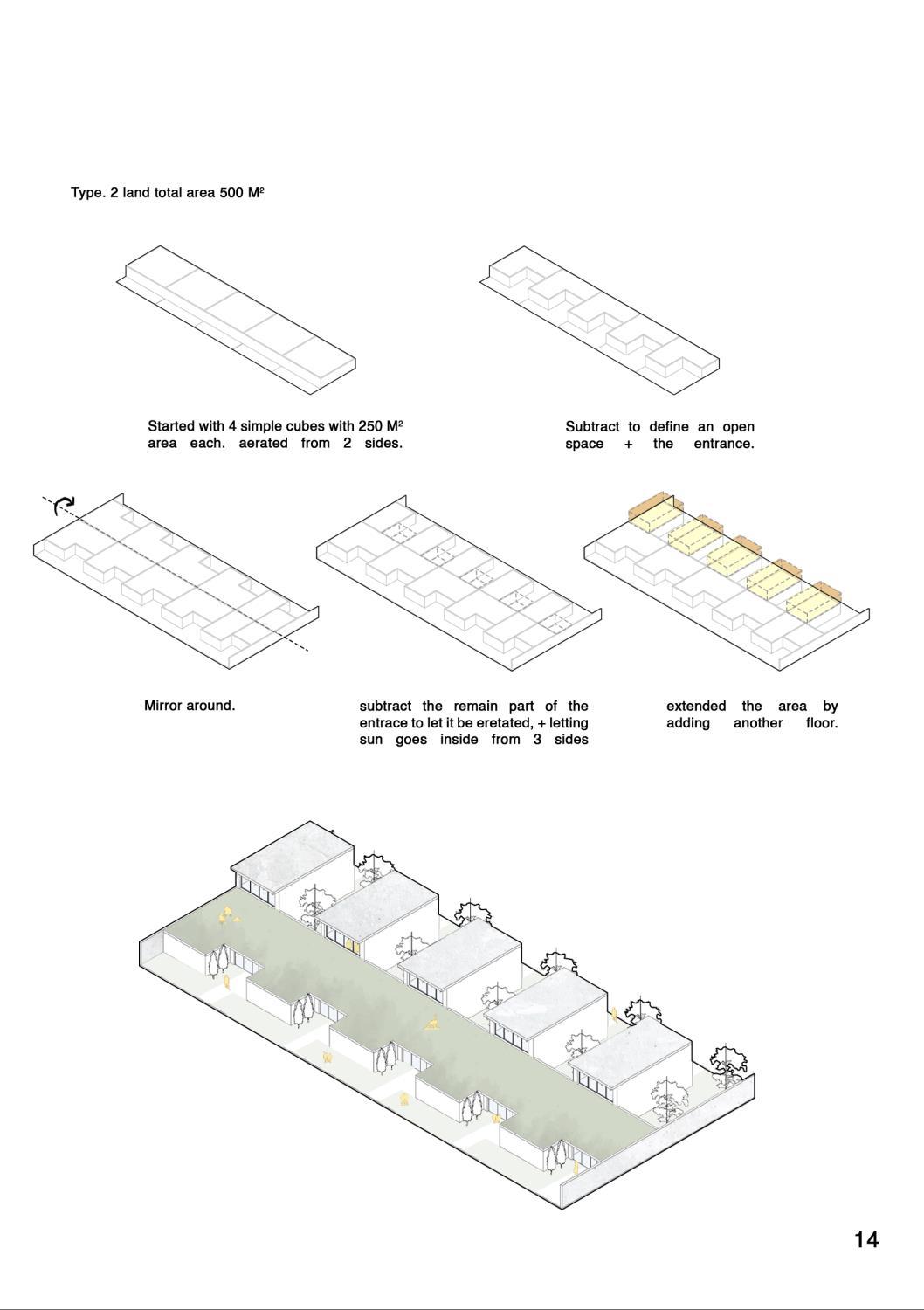 Type. 2 land total area 500 M²

Started with 4 simple cubes with 250 M² area each. aerated from 2 sides.

Subtract to define an open space + the entrance.

Mirror around.

subtract the remain part of the entrace to let it be eretated, + letting sun goes inside from 3 sides

extended the area by adding another floor.

14