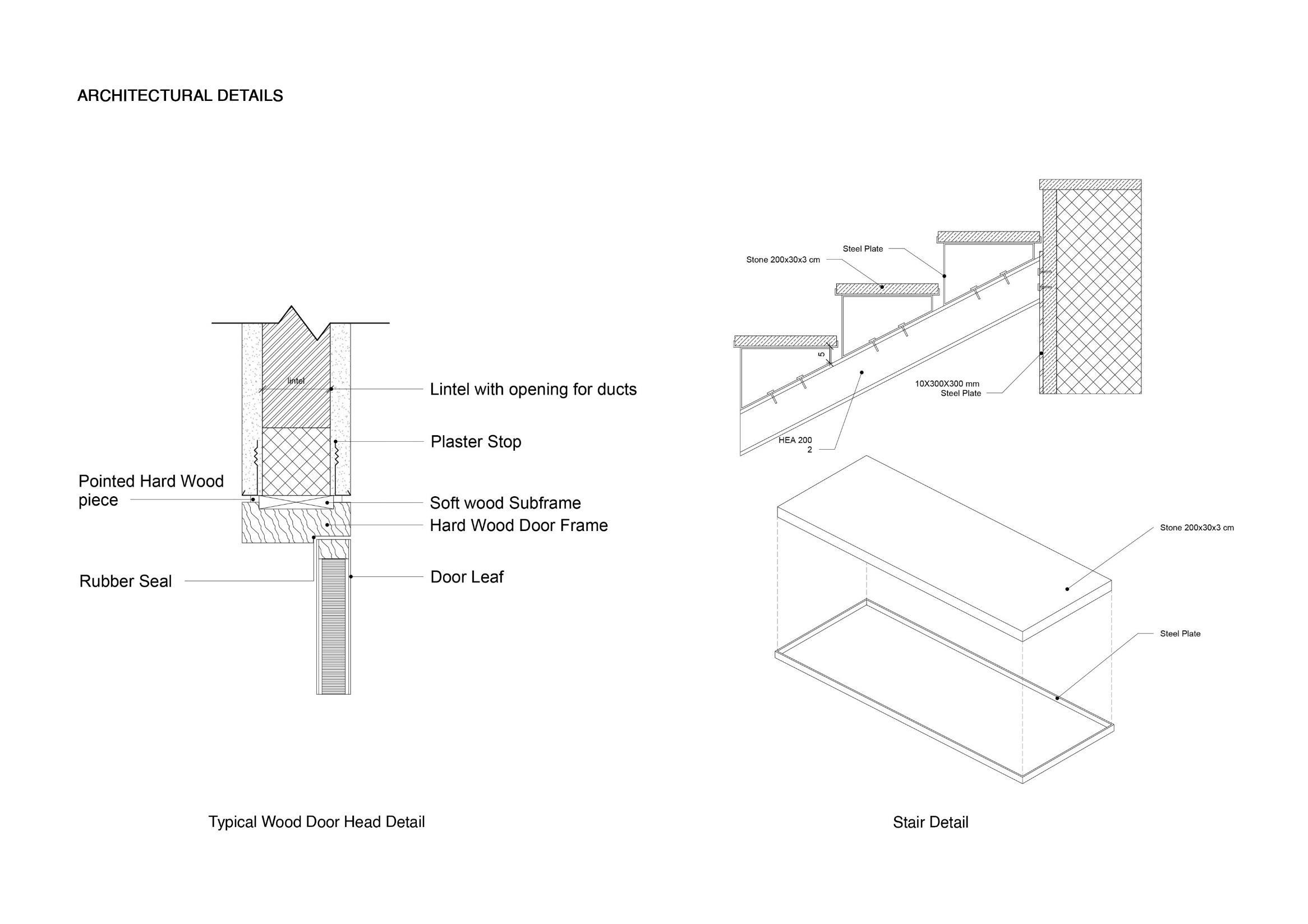 ARCHITECTURAL DETAILS

lintel

Lintel with opening for ducts

Plaster Stop

Pointed Hard Wood piece

Soft wood Subframe

Hard Wood Door Frame

Rubber Seal

Door Leaf

Typical Wood Door Head Detail

Steel Plate

Stone 200x30x3 cm

5

10X300X300 mm
Steel Plate

HEA 200
2

Stone 200x30x3 cm

Steel Plate

Stair Detail