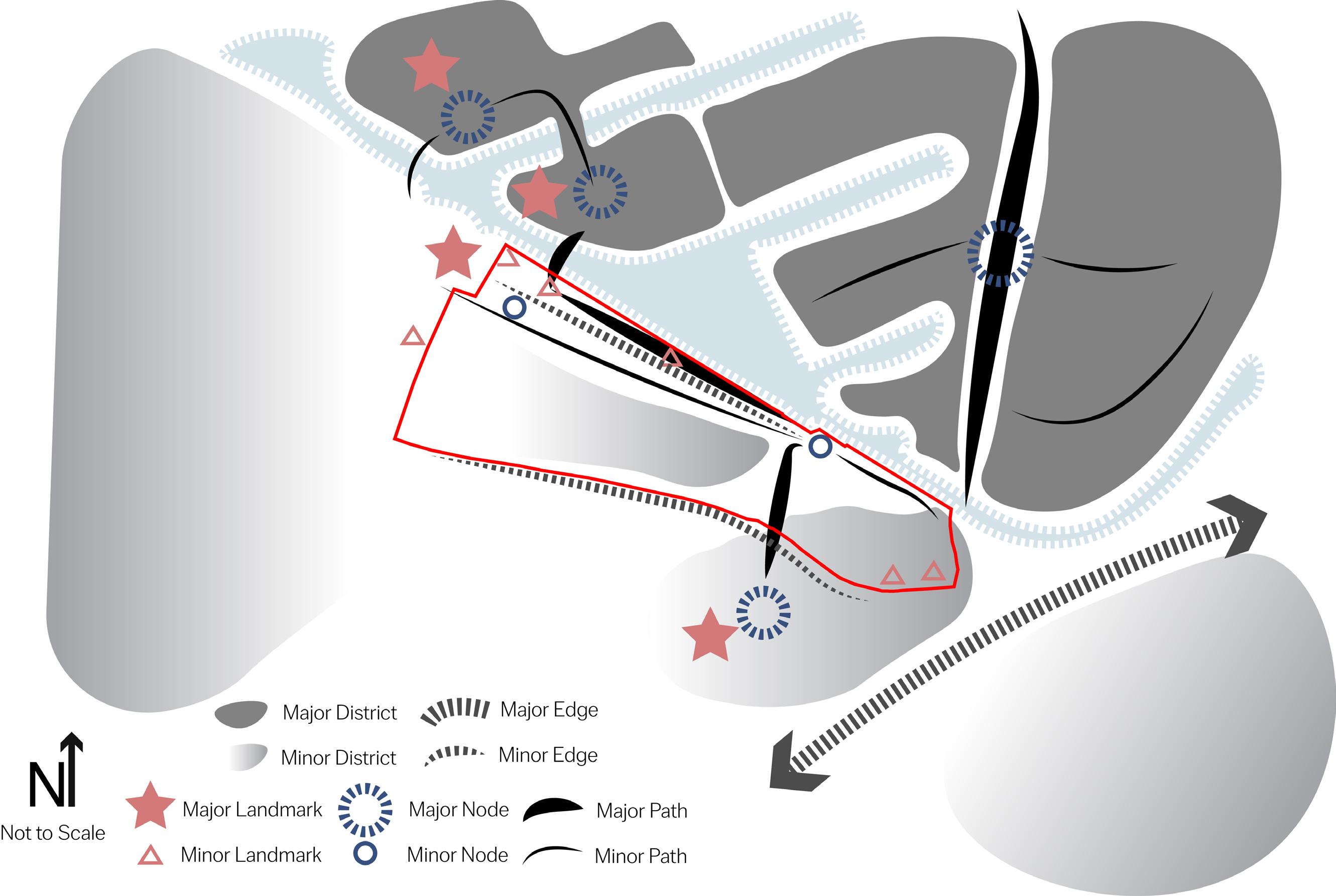 Major District
Major Edge
Minor District
Minor Edge
N
Not to Scale
Major Landmark
Major Node
Major Path
Minor Landmark
Minor Node
Minor Path