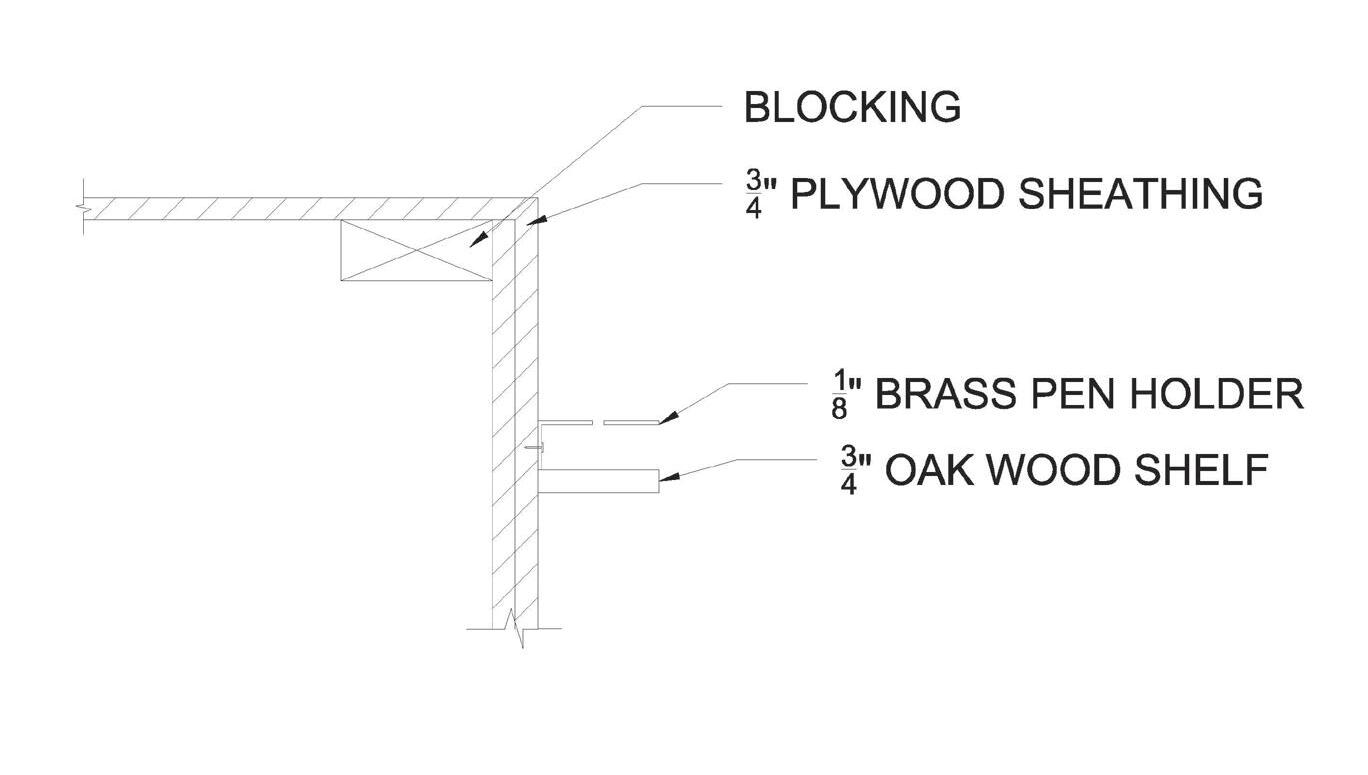 BLOCKING

$\frac{3}{4}$" PLYWOOD SHEATHING

$\frac{1}{8}$" BRASS PEN HOLDER

$\frac{3}{4}$" OAK WOOD SHELF