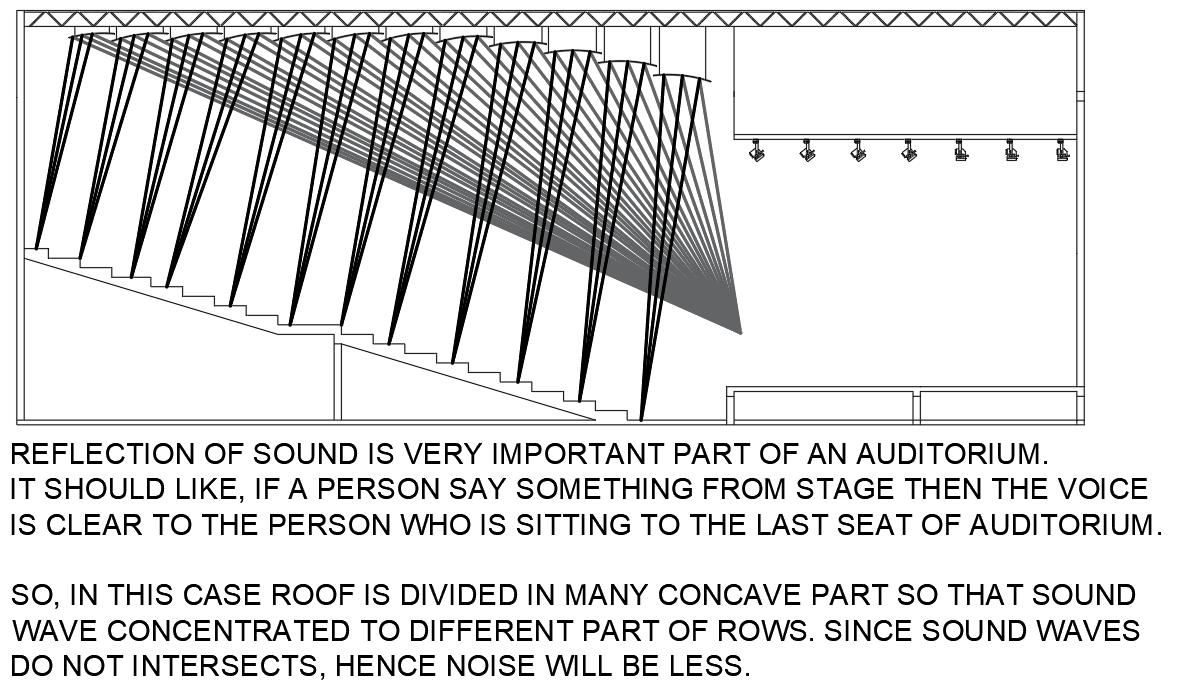 REFLECTION OF SOUND IS VERY IMPORTANT PART OF AN AUDITORIUM. IT SHOULD LIKE, IF A PERSON SAY SOMETHING FROM STAGE THEN THE VOICE IS CLEAR TO THE PERSON WHO IS SITTING TO THE LAST SEAT OF AUDITORIUM.

SO, IN THIS CASE ROOF IS DIVIDED IN MANY CONCAVE PART SO THAT SOUND WAVE CONCENTRATED TO DIFFERENT PART OF ROWS. SINCE SOUND WAVES DO NOT INTERSECTS, HENCE NOISE WILL BE LESS.