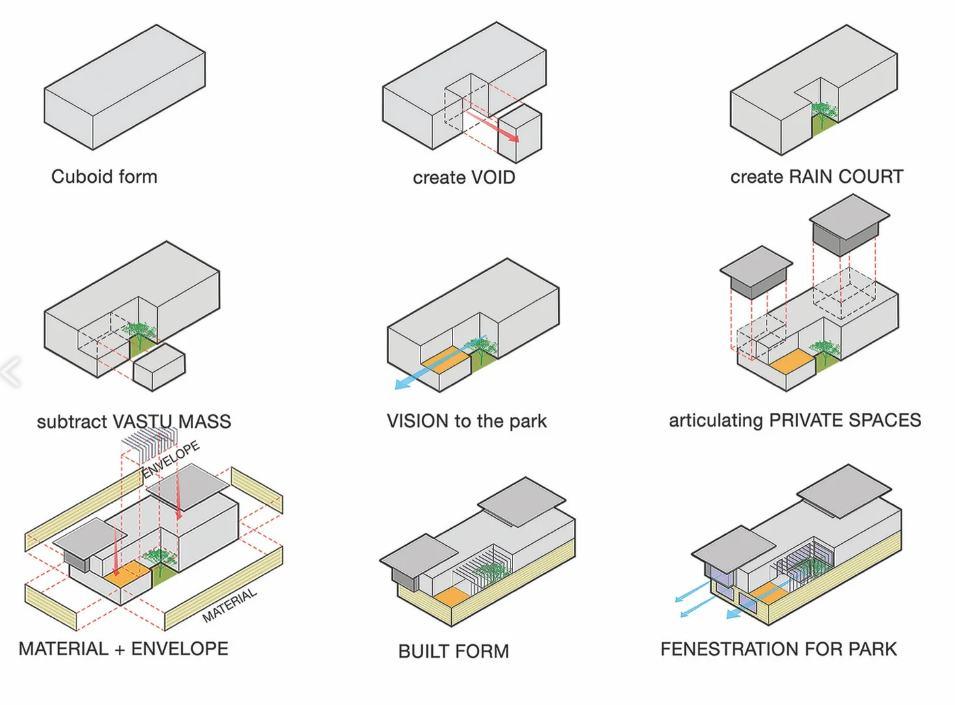 Cuboid form

create VOID

create RAIN COURT

subtract VASTU MASS

VISION to the park

articulating PRIVATE SPACES

ENVELOPE

MATERIAL

MATERIAL + ENVELOPE

BUILT FORM

FENESTRATION FOR PARK