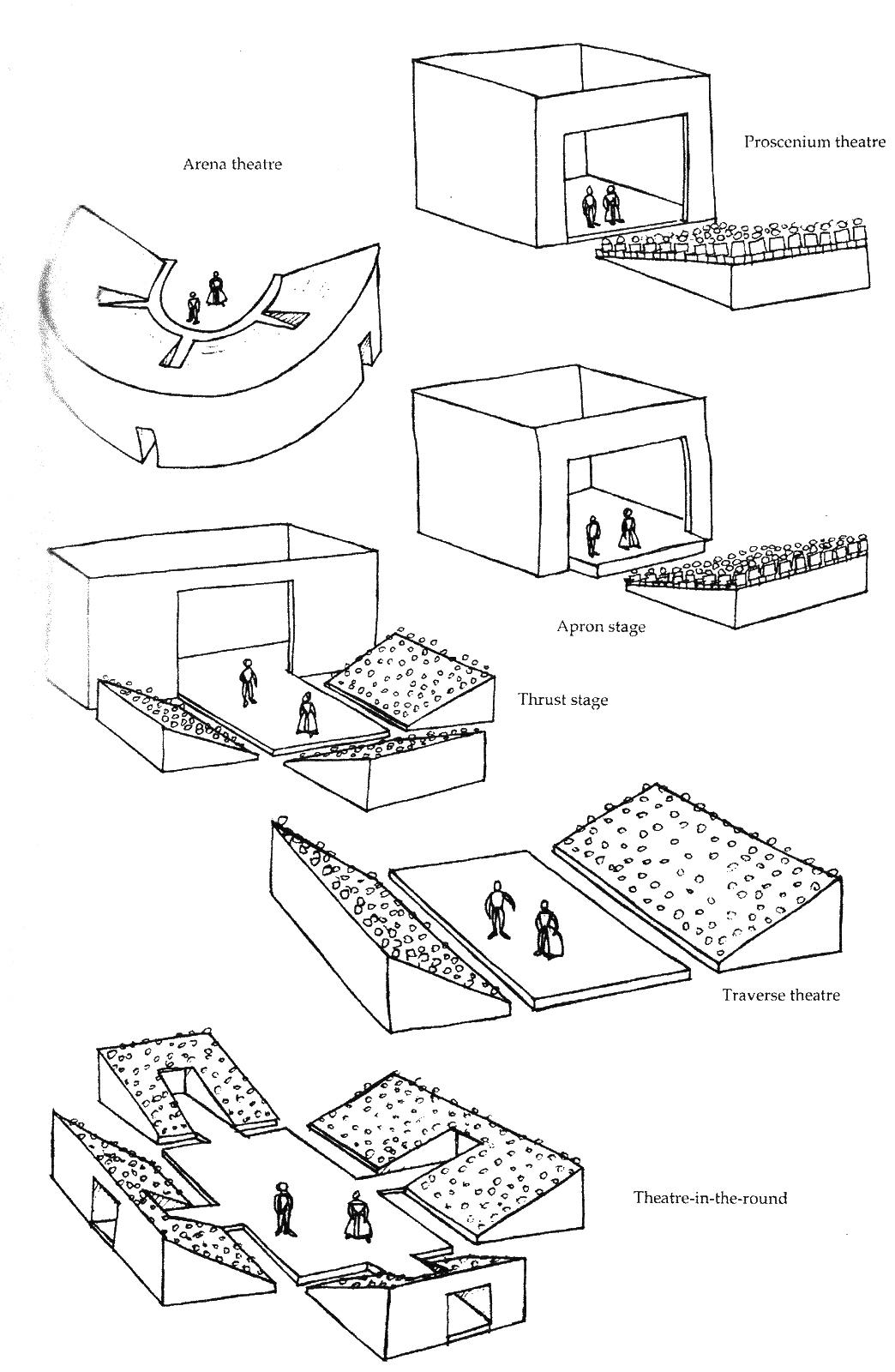 Proscenium theatre

Arena theatre

Apron stage

Thrust stage

Traverse theatre

Theatre-in-the-round