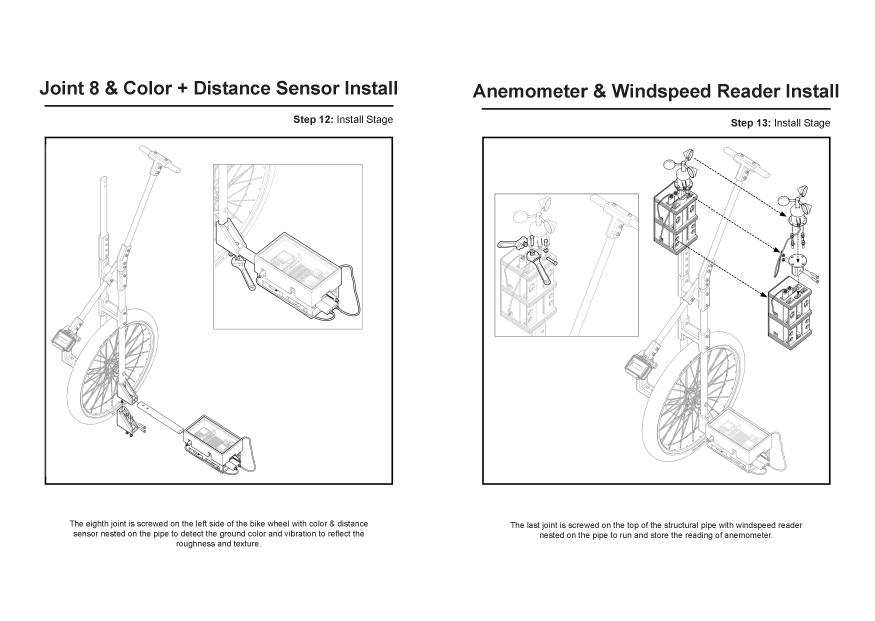 Joint 8 & Color + Distance Sensor Install

Step 12: Install Stage

The eighth joint is screwed on the left side of the bike wheel with color & distance sensor nested on the pipe to detect the ground color and vibration to reflect the roughness and texture.

Anemometer & Windspeed Reader Install

Step 13: Install Stage

The last joint is screwed on the top of the structural pipe with windspeed reader nested on the pipe to run and store the reading of anemometer.