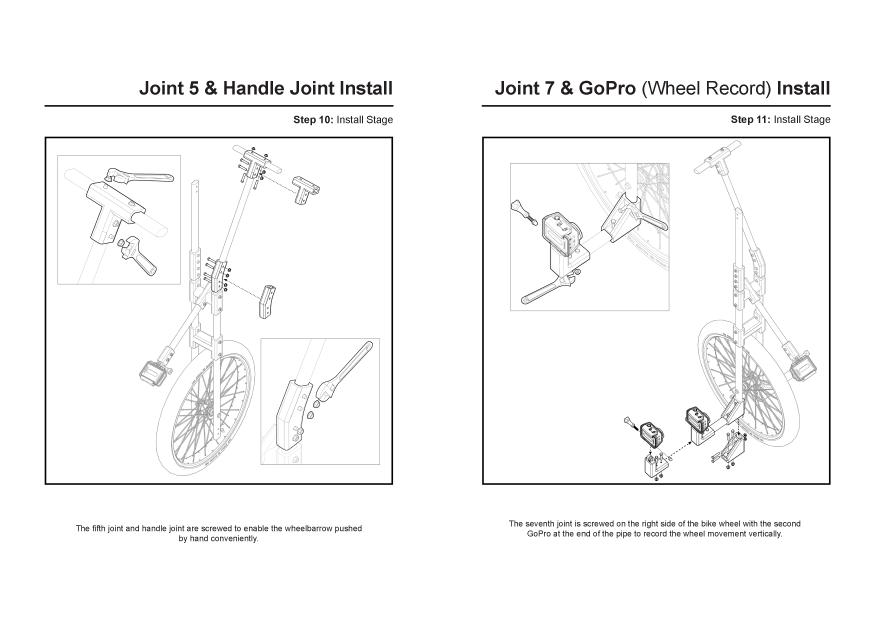 Joint 5 & Handle Joint Install

Step 10: Install Stage

The fifth joint and handle joint are screwed to enable the wheelbarrow pushed by hand conveniently.

Joint 7 & GoPro (Wheel Record) Install

Step 11: Install Stage

The seventh joint is screwed on the right side of the bike wheel with the second GoPro at the end of the pipe to record the wheel movement vertically.