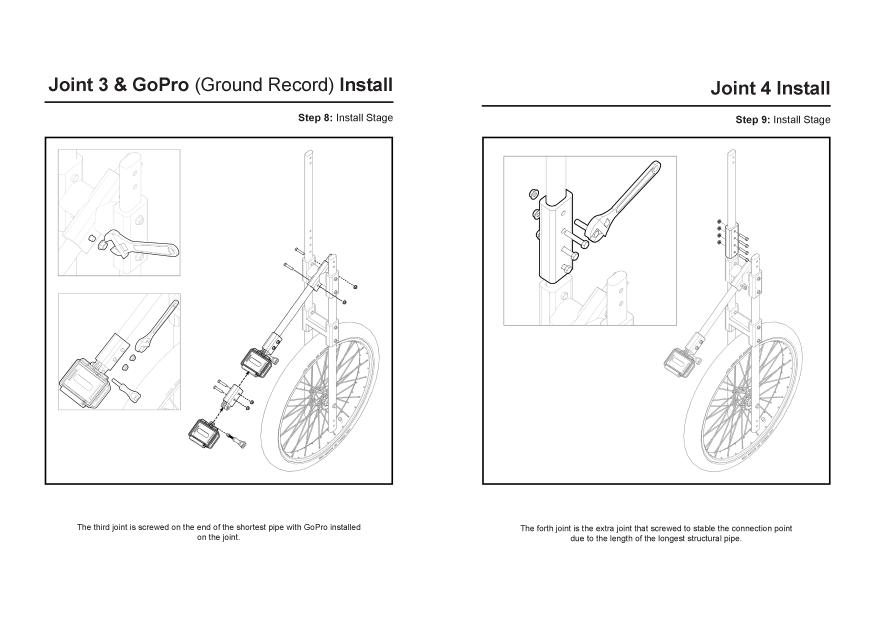 Joint 3 & GoPro (Ground Record) Install

Step 8: Install Stage

The third joint is screwed on the end of the shortest pipe with GoPro installed on the joint.

Joint 4 Install

Step 9: Install Stage

The forth joint is the extra joint that screwed to stable the connection point due to the length of the longest structural pipe.