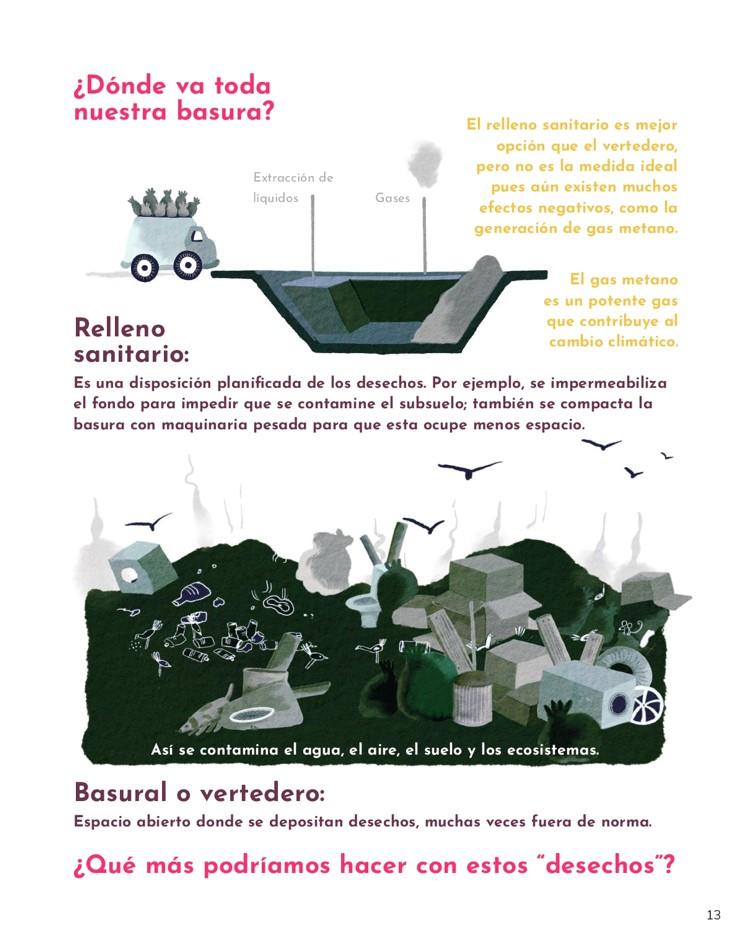 ¿Dónde va toda nuestra basura?

El relleno sanitario es mejor opción que el vertedero, pero no es la medida ideal pues aún existen muchos efectos negativos, como la generación de gas metano.

Extracción de líquidos

Gases

El gas metano es un potente gas que contribuye al cambio climático.

Relleno sanitario:

Es una disposición planificada de los desechos. Por ejemplo, se impermeabiliza el fondo para impedir que se contamine el subsuelo; también se compacta la basura con maquinaria pesada para que esta ocupe menos espacio.

Así se contamina el agua, el aire, el suelo y los ecosistemas.

Basural o vertedero:

Espacio abierto donde se depositan desechos, muchas veces fuera de norma.

¿Qué más podríamos hacer con estos "desechos"?

13