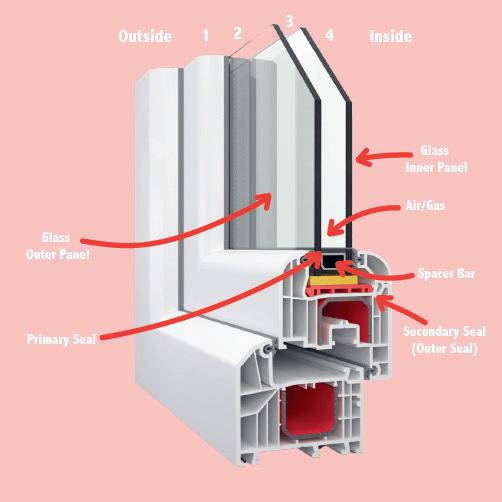 Outside 1 2 3 4 Inside

Glass Inner Panel

Air/Gas

Glass Outer Panel

Spacer Bar

Primary Seal

Secondary Seal (Outer Seal)