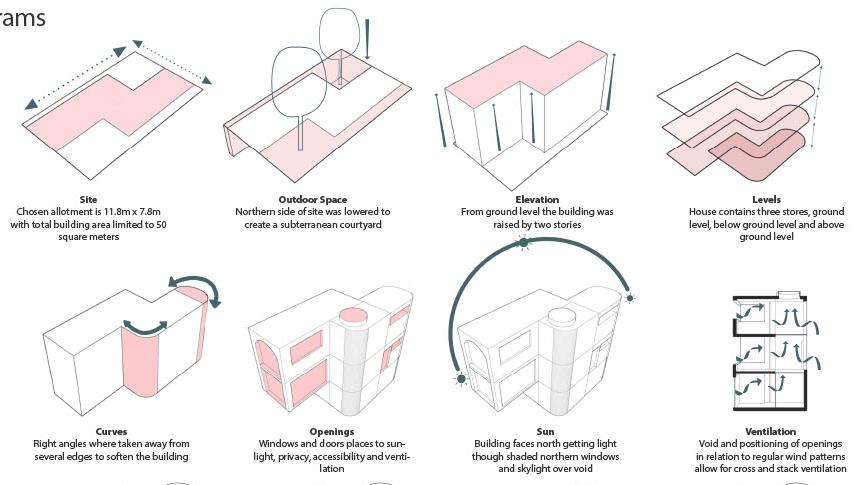 rams

**Site**
Chosen allotment is 11.8m x 7.8m with total building area limited to 50 square meters

**Outdoor Space**
Northern side of site was lowered to create a subterranean courtyard

**Elevation**
From ground level the building was raised by two stories

**Levels**
House contains three stores, ground level, below ground level and above ground level

**Curves**
Right angles where taken away from several edges to soften the building

**Openings**
Windows and doors places to sunlight, privacy, accessibility and ventilation

**Sun**
Building faces north getting light though shaded northern windows and skylight over void

**Ventilation**
Void and positioning of openings in relation to regular wind patterns allow for cross and stack ventilation