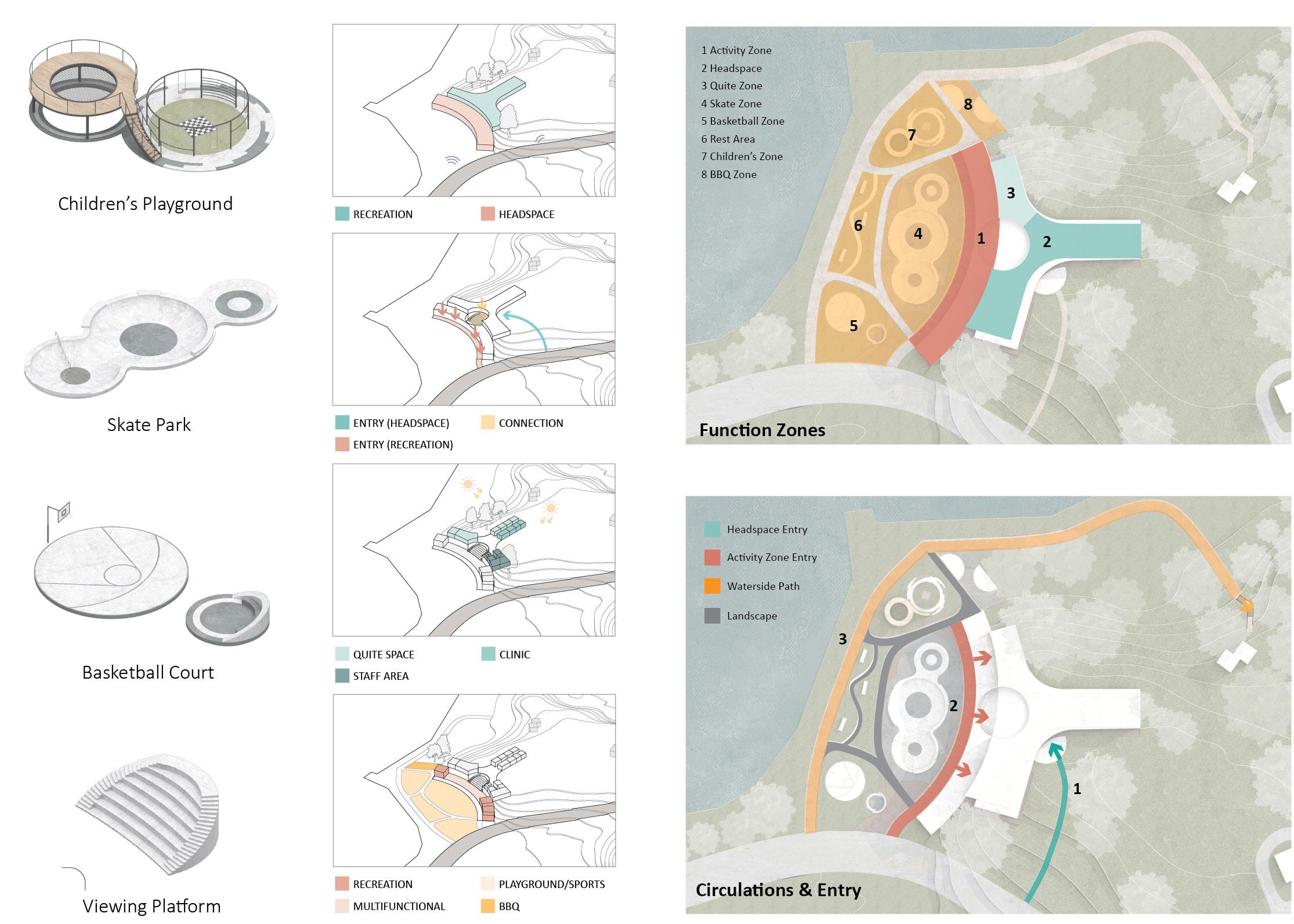 Children's Playground

Skate Park

Basketball Court

Viewing Platform

RECREATION HEADSPACE

ENTRY (HEADSPACE) CONNECTION
ENTRY (RECREATION)

QUITE SPACE CLINIC
STAFF AREA

RECREATION PLAYGROUND/SPORTS
MULTIFUNCTIONAL BBQ

1 Activity Zone
2 Headspace
3 Quite Zone
4 Skate Zone
5 Basketball Zone
6 Rest Area
7 Children's Zone
8 BBQ Zone

8
7
3
6
4
1
2
5

Function Zones

Headspace Entry
Activity Zone Entry
Waterside Path
Landscape

3
2
1

Circulations & Entry