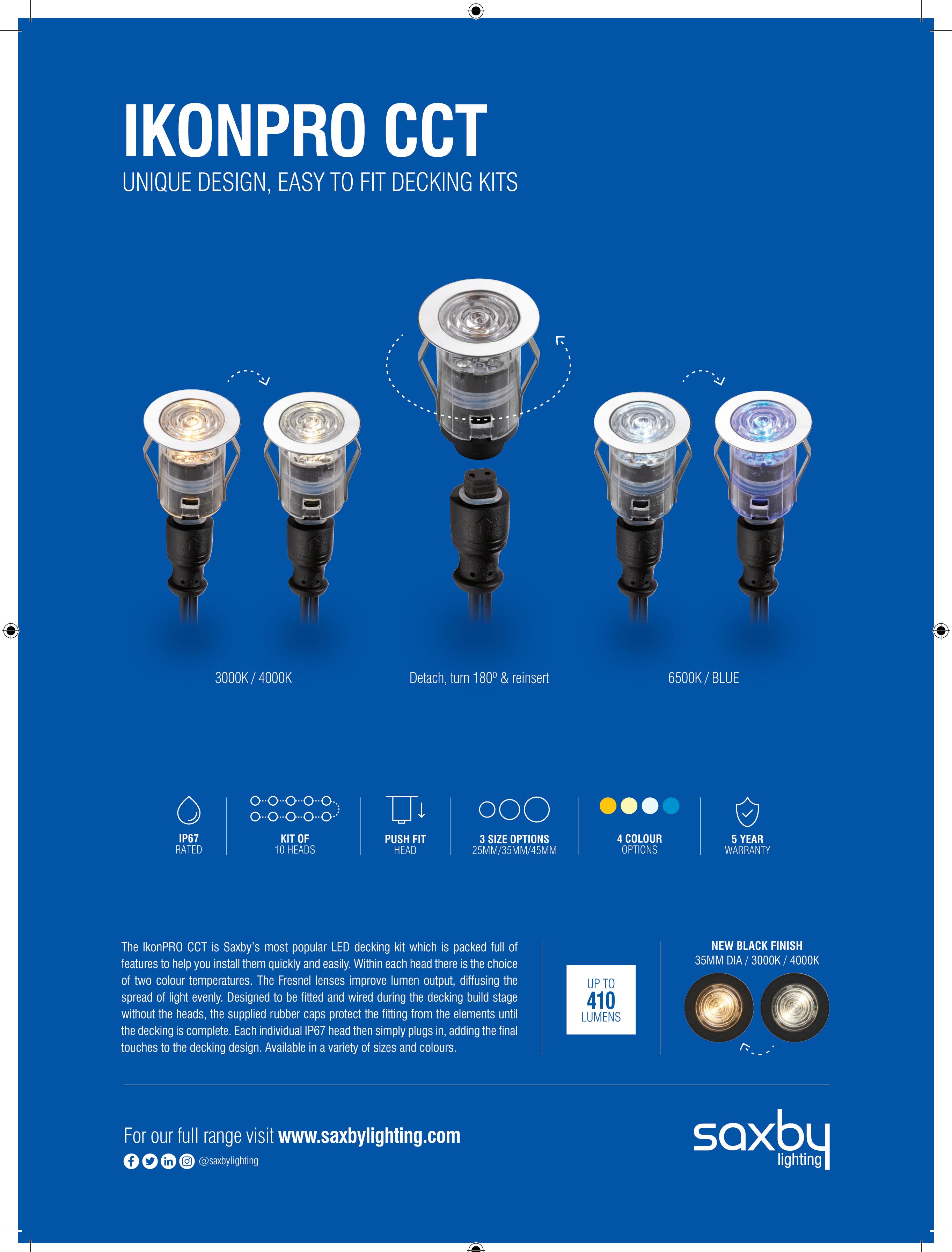 IKONPRO CCT

UNIQUE DESIGN, EASY TO FIT DECKING KITS

3000K / 4000K

Detach, turn 180º & reinsert

6500K / BLUE

IP67 RATED

KIT OF 10 HEADS

PUSH FIT HEAD

3 SIZE OPTIONS 25MM/35MM/45MM

4 COLOUR OPTIONS

5 YEAR WARRANTY

The IkonPRO CCT is Saxby's most popular LED decking kit which is packed full of features to help you install them quickly and easily. Within each head there is the choice of two colour temperatures. The Fresnel lenses improve lumen output, diffusing the spread of light evenly. Designed to be fitted and wired during the decking build stage without the heads, the supplied rubber caps protect the fitting from the elements until the decking is complete. Each individual IP67 head then simply plugs in, adding the final touches to the decking design. Available in a variety of sizes and colours.

UP TO 410 LUMENS

NEW BLACK FINISH
35MM DIA / 3000K / 4000K

For our full range visit www.saxbylighting.com

@saxbylighting

saxby lighting