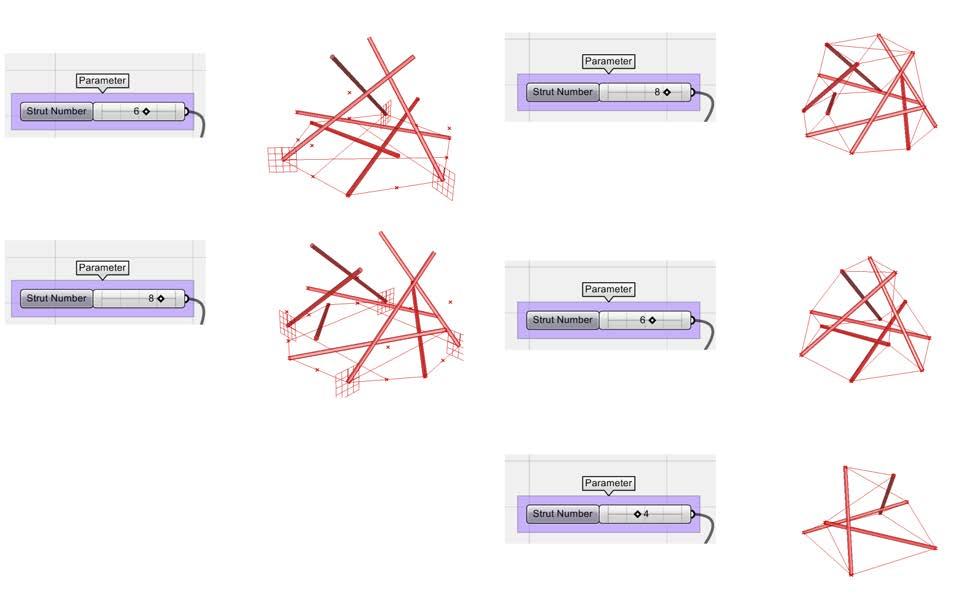 Parameter
Strut Number 6

Parameter
Strut Number 8

Parameter
Strut Number 8

Parameter
Strut Number 6

Parameter
Strut Number 4