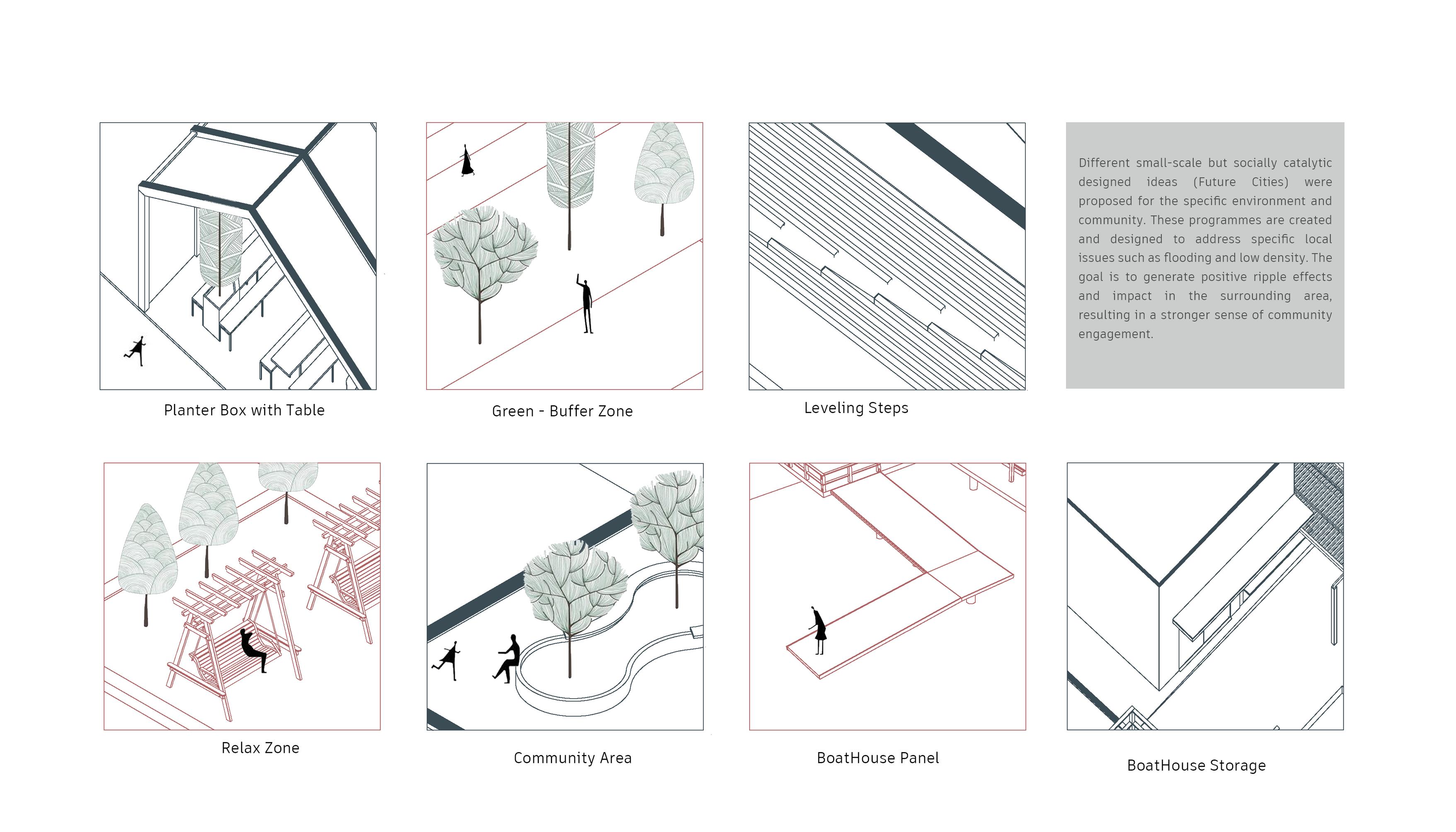 Planter Box with Table

Green - Buffer Zone

Leveling Steps

Different small-scale but socially catalytic designed ideas (Future Cities) were proposed for the specific environment and community. These programmes are created and designed to address specific local issues such as flooding and low density. The goal is to generate positive ripple effects and impact in the surrounding area, resulting in a stronger sense of community engagement.

Relax Zone

Community Area

BoatHouse Panel

BoatHouse Storage