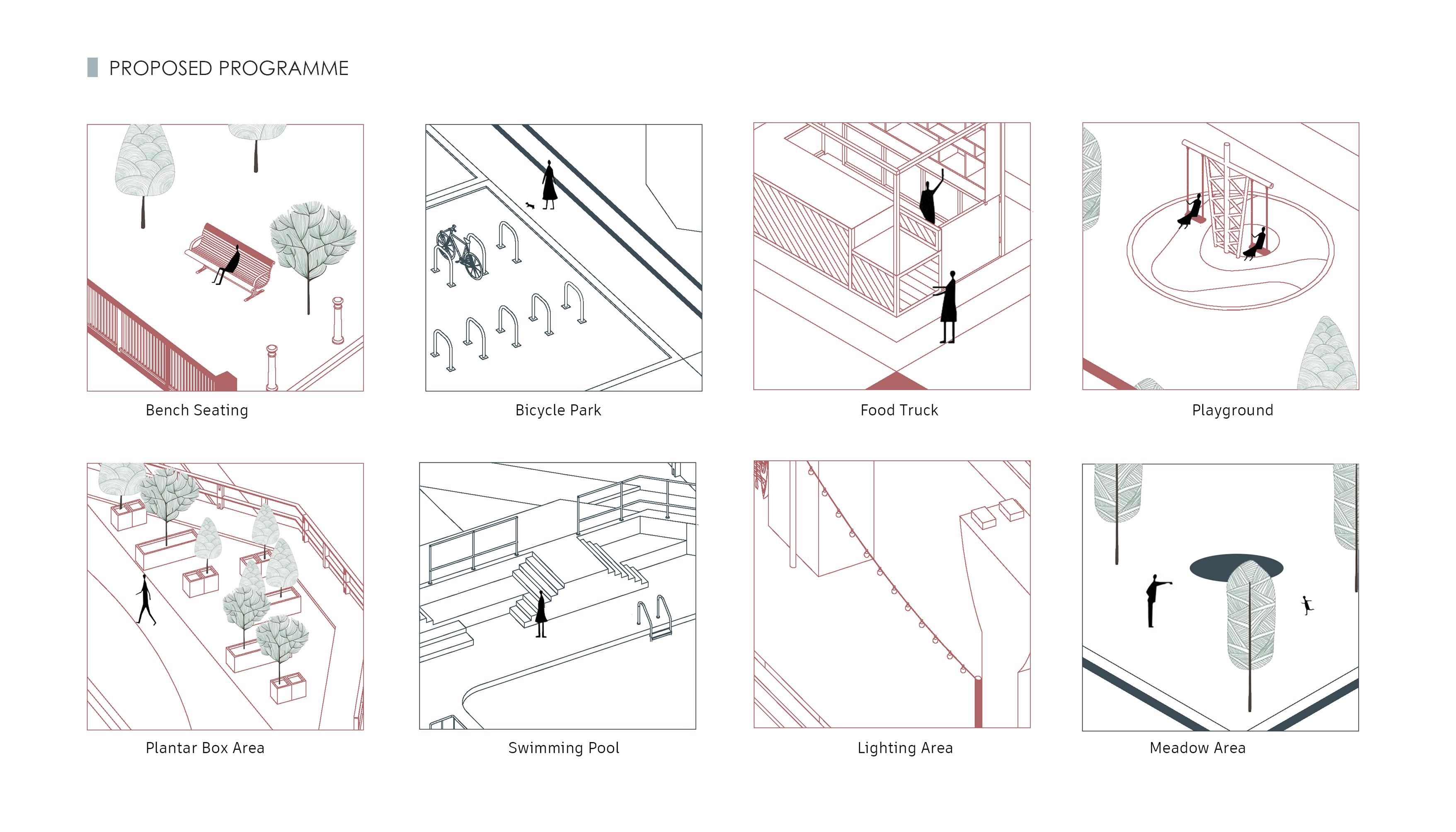 PROPOSED PROGRAMME

Bench Seating

Bicycle Park

Food Truck

Playground

Plantar Box Area

Swimming Pool

Lighting Area

Meadow Area