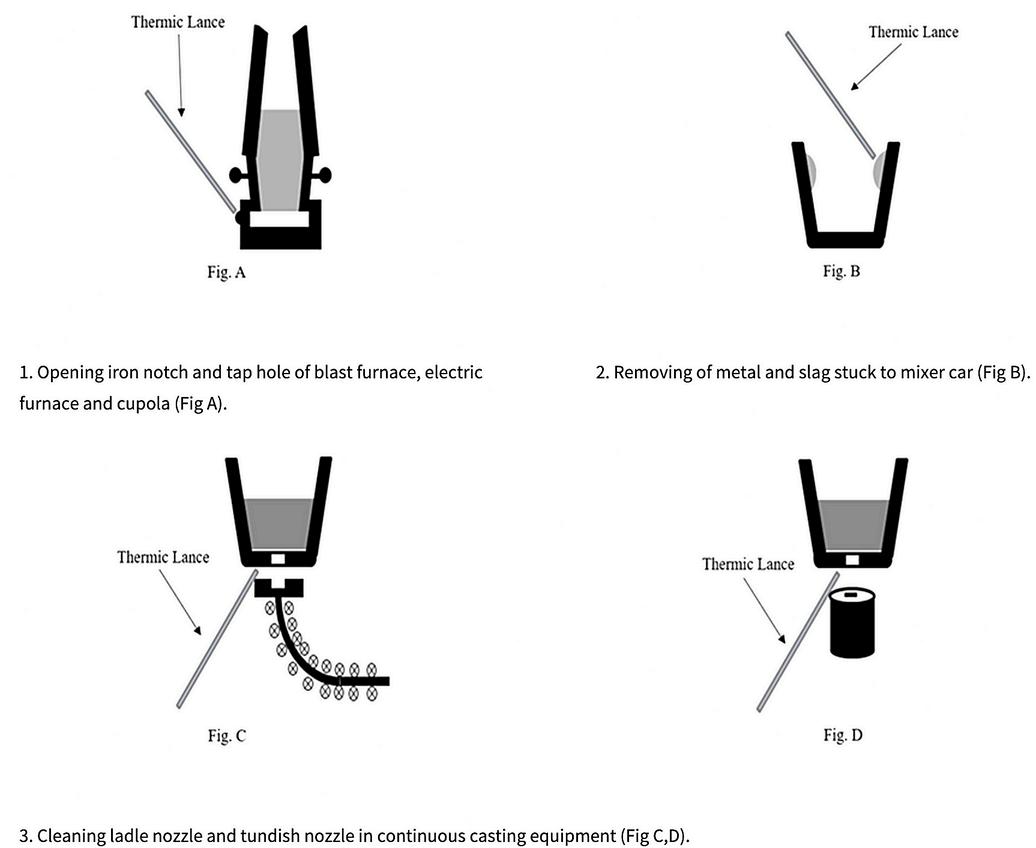 Thermic Lance

Fig. A

Thermic Lance

Fig. B

1. Opening iron notch and tap hole of blast furnace, electric furnace and cupola (Fig A).

2. Removing of metal and slag stuck to mixer car (Fig B).

Thermic Lance

Fig. C

Thermic Lance

Fig. D

3. Cleaning ladle nozzle and tundish nozzle in continuous casting equipment (Fig C,D).