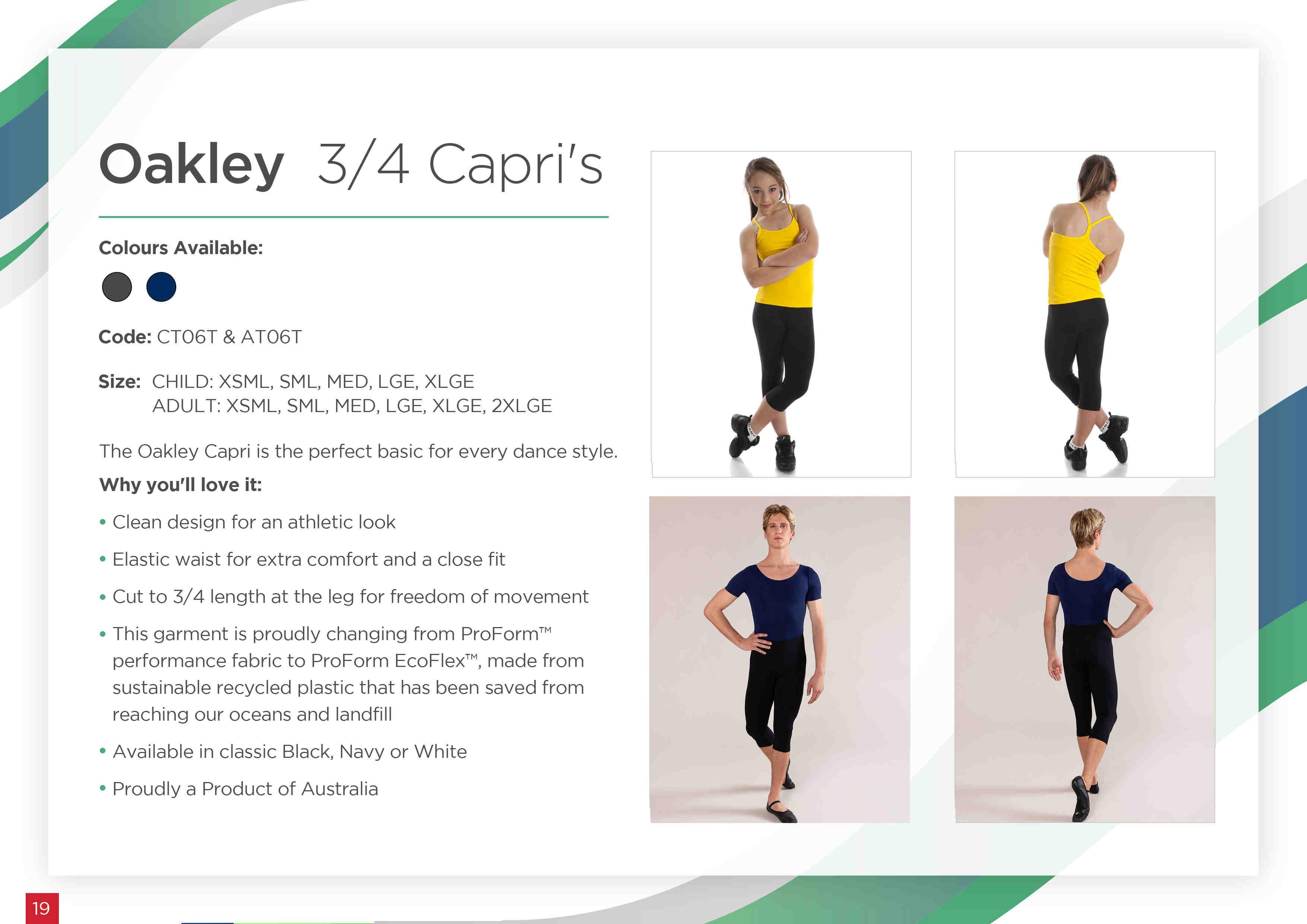 Oakley 3/4 Capri's

Colours Available:

Code: CT06T & AT06T

Size: CHILD: XSML, SML, MED, LGE, XLGE
ADULT: XSML, SML, MED, LGE, XLGE, 2XLGE

The Oakley Capri is the perfect basic for every dance style.

Why you'll love it:

• Clean design for an athletic look

• Elastic waist for extra comfort and a close fit

• Cut to 3/4 length at the leg for freedom of movement

• This garment is proudly changing from ProForm™ performance fabric to ProForm EcoFlex™, made from sustainable recycled plastic that has been saved from reaching our oceans and landfill

• Available in classic Black, Navy or White

• Proudly a Product of Australia

19