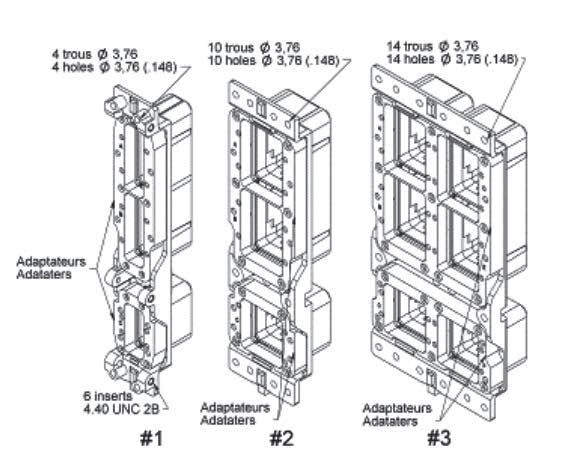 4 trous Ø 3,76
4 holes Ø 3,76 (.148)

Adaptateurs
Adataters

6 inserts
4.40 UNC 2B

#1

10 trous Ø 3,76
10 holes Ø 3,76 (.148)

Adaptateurs
Adataters

#2

14 trous Ø 3,76
14 holes Ø 3,76 (.148)

Adaptateurs
Adataters

#3