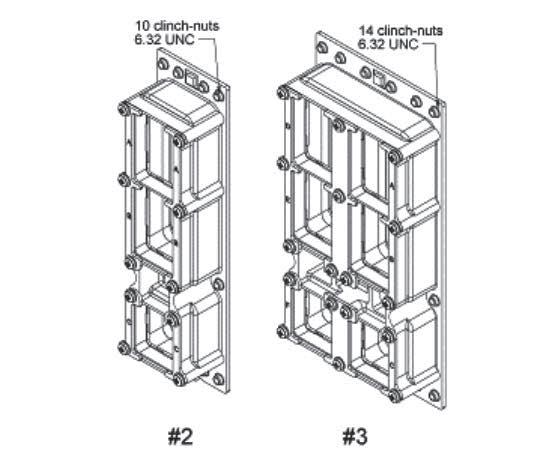 10 clinch-nuts
6.32 UNC

14 clinch-nuts
6.32 UNC

#2

#3