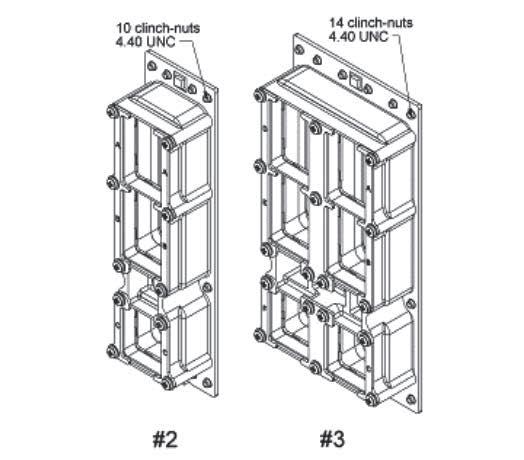 10 clinch-nuts
4.40 UNC

14 clinch-nuts
4.40 UNC

#2

#3