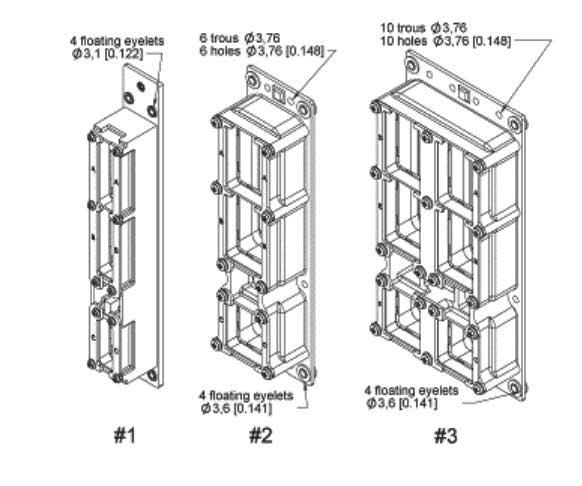 4 floating eyelets
Ø3,1 [0.122]

6 trous Ø3,76
6 holes Ø3,76 [0.148]

10 trous Ø3,76
10 holes Ø3,76 [0.148]

4 floating eyelets
Ø3,6 [0.141]

4 floating eyelets
Ø3,6 [0.141]

#1

#2

#3