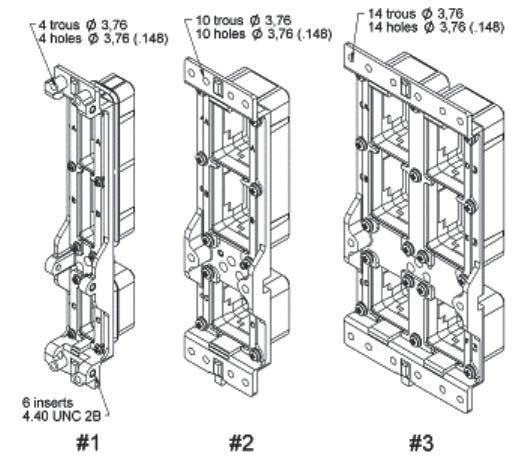 4 trous Ø 3,76
4 holes Ø 3,76 (.148)

10 trous Ø 3,76
10 holes Ø 3,76 (.148)

14 trous Ø 3,76
14 holes Ø 3,76 (.148)

6 inserts
4.40 UNC 2B

#1

#2

#3