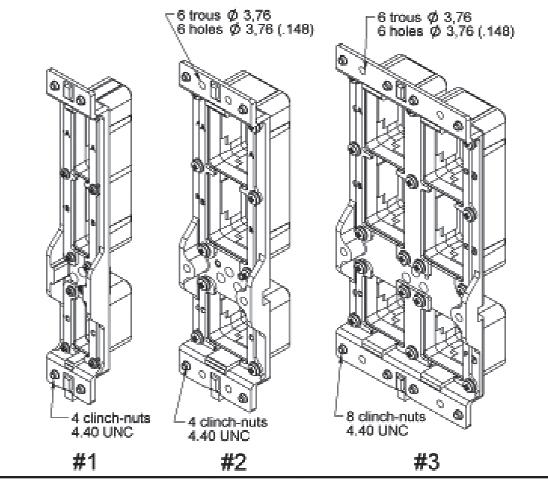 6 trous Ø 3,76
6 holes Ø 3,76 (.148)

6 trous Ø 3,76
6 holes Ø 3,76 (.148)

4 clinch-nuts
4.40 UNC

4 clinch-nuts
4.40 UNC

8 clinch-nuts
4.40 UNC

#1

#2

#3