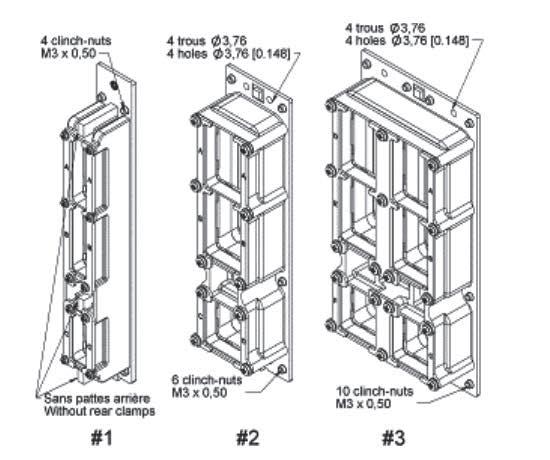 4 clinch-nuts
M3 x 0,50

Sans pattes arrière
Without rear clamps

#1

4 trous Ø3,76
4 holes Ø3,76 [0.148]

6 clinch-nuts
M3 x 0,50

#2

4 trous Ø3,76
4 holes Ø3,76 [0.148]

10 clinch-nuts
M3 x 0,50

#3