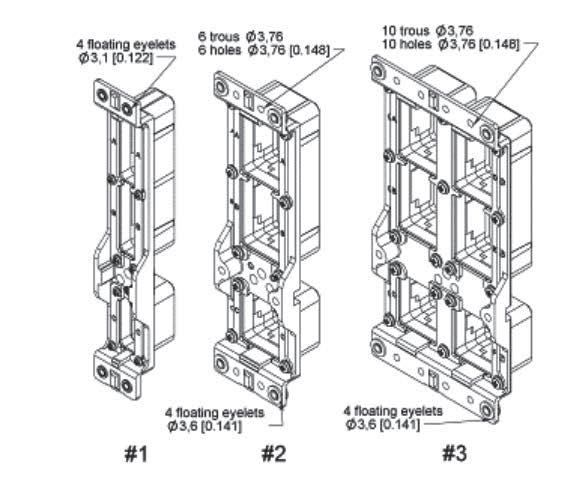 4 floating eyelets
Ø3,1 [0.122]

6 trous Ø3,76
6 holes Ø3,76 [0.148]

10 trous Ø3,76
10 holes Ø3,76 [0.148]

4 floating eyelets
Ø3,6 [0.141]

4 floating eyelets
Ø3,6 [0.141]

#1

#2

#3