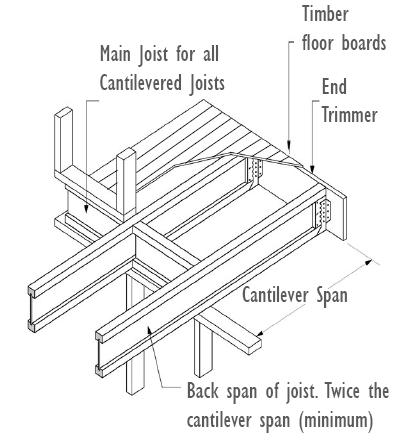 Timber floor boards

Main Joist for all Cantilevered Joists

End Trimmer

Cantilever Span

Back span of joist. Twice the cantilever span (minimum)