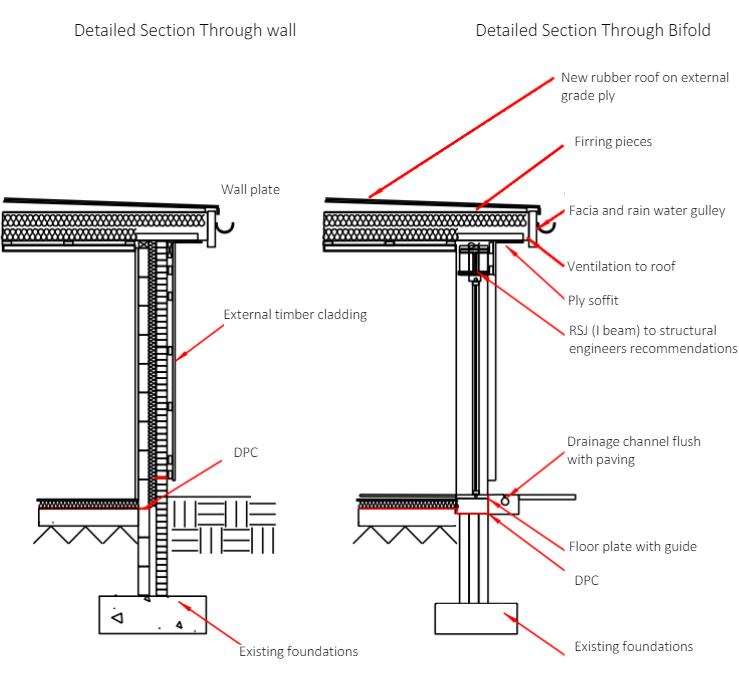 Detailed Section Through wall

Wall plate

External timber cladding

DPC

Existing foundations

Detailed Section Through Bifold

New rubber roof on external grade ply

Firring pieces

Facia and rain water gulley

Ventilation to roof

Ply soffit

RSJ (I beam) to structural engineers recommendations

Drainage channel flush with paving

Floor plate with guide

DPC

Existing foundations