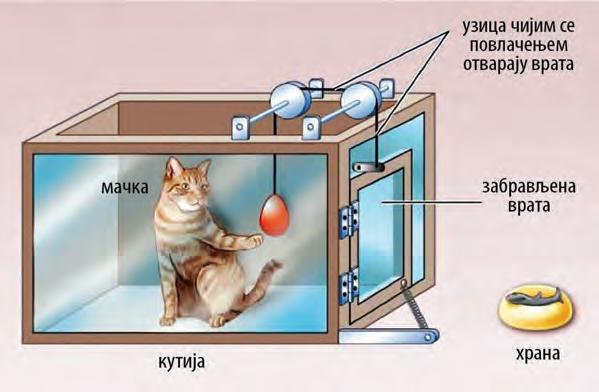 узица чијим се повлачењем отварају врата

мачка

забрављена врата

кутија

храна