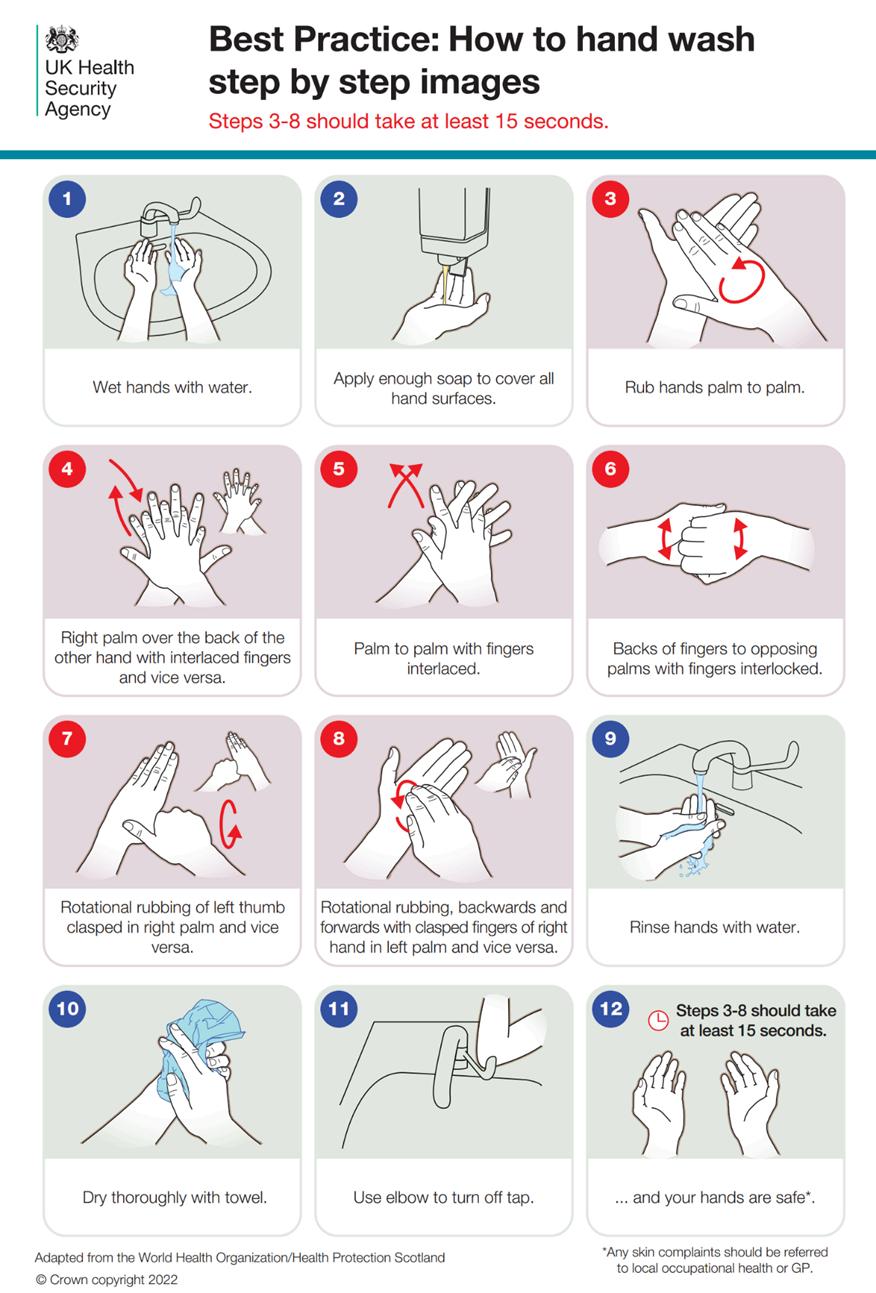 UK Health Security Agency

Best Practice: How to hand wash step by step images

Steps 3-8 should take at least 15 seconds.

1

Wet hands with water.

2

Apply enough soap to cover all hand surfaces.

3

Rub hands palm to palm.

4

Right palm over the back of the other hand with interlaced fingers and vice versa.

5

Palm to palm with fingers interlaced.

6

Backs of fingers to opposing palms with fingers interlocked.

7

Rotational rubbing of left thumb clasped in right palm and vice versa.

8

Rotational rubbing, backwards and forwards with clasped fingers of right hand in left palm and vice versa.

9

Rinse hands with water.

10

Dry thoroughly with towel.

11

Use elbow to turn off tap.

12

Steps 3-8 should take at least 15 seconds.

... and your hands are safe*.

Adapted from the World Health Organization/Health Protection Scotland
© Crown copyright 2022

*Any skin complaints should be referred to local occupational health or GP.