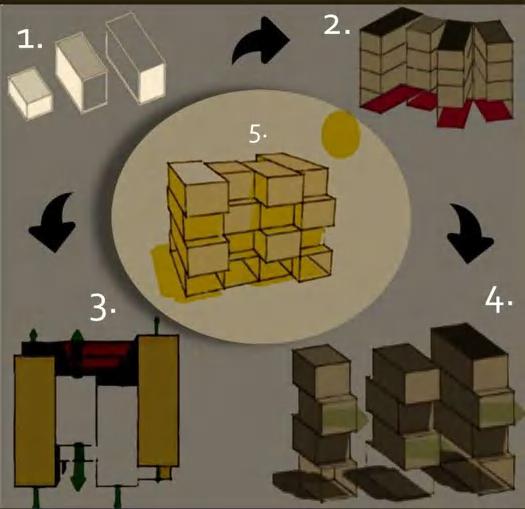 1.

2.

5.

3.

4.