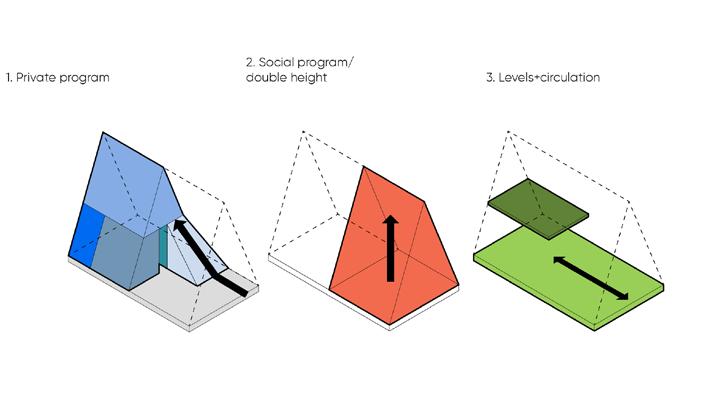 1. Private program

2. Social program/
double height

3. Levels+circulation