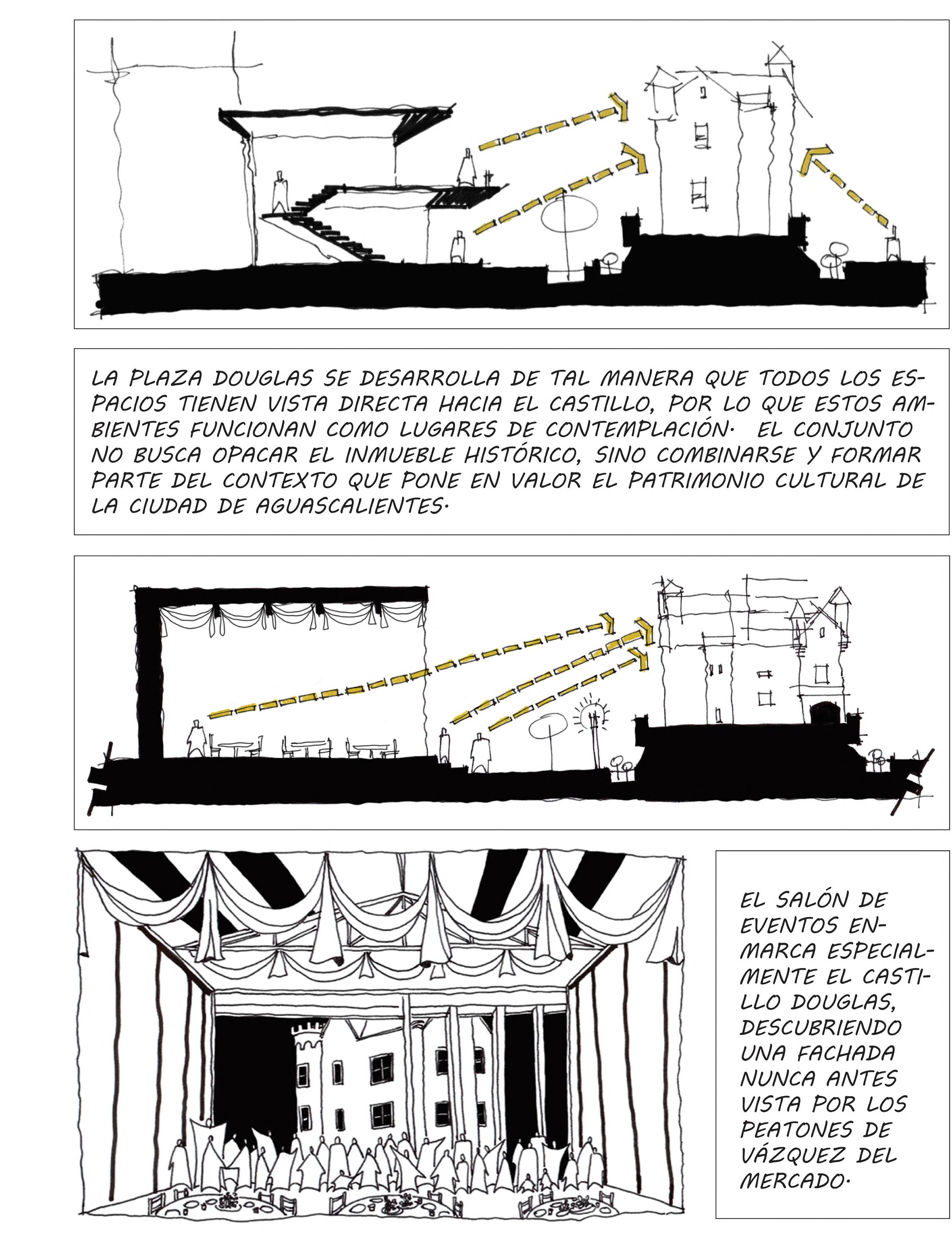 LA PLAZA DOUGLAS SE DESARROLLA DE TAL MANERA QUE TODOS LOS ESPACIOS TIENEN VISTA DIRECTA HACIA EL CASTILLO, POR LO QUE ESTOS AMBIENTES FUNCIONAN COMO LUGARES DE CONTEMPLACIÓN. EL CONJUNTO NO BUSCA OPACAR EL INMUEBLE HISTÓRICO, SINO COMBINARSE Y FORMAR PARTE DEL CONTEXTO QUE PONE EN VALOR EL PATRIMONIO CULTURAL DE LA CIUDAD DE AGUASCALIENTES.

EL SALÓN DE EVENTOS ENMARCA ESPECIALMENTE EL CASTILLO DOUGLAS, DESCUBRIENDO UNA FACHADA NUNCA ANTES VISTA POR LOS PEATONES DE VÁZQUEZ DEL MERCADO.