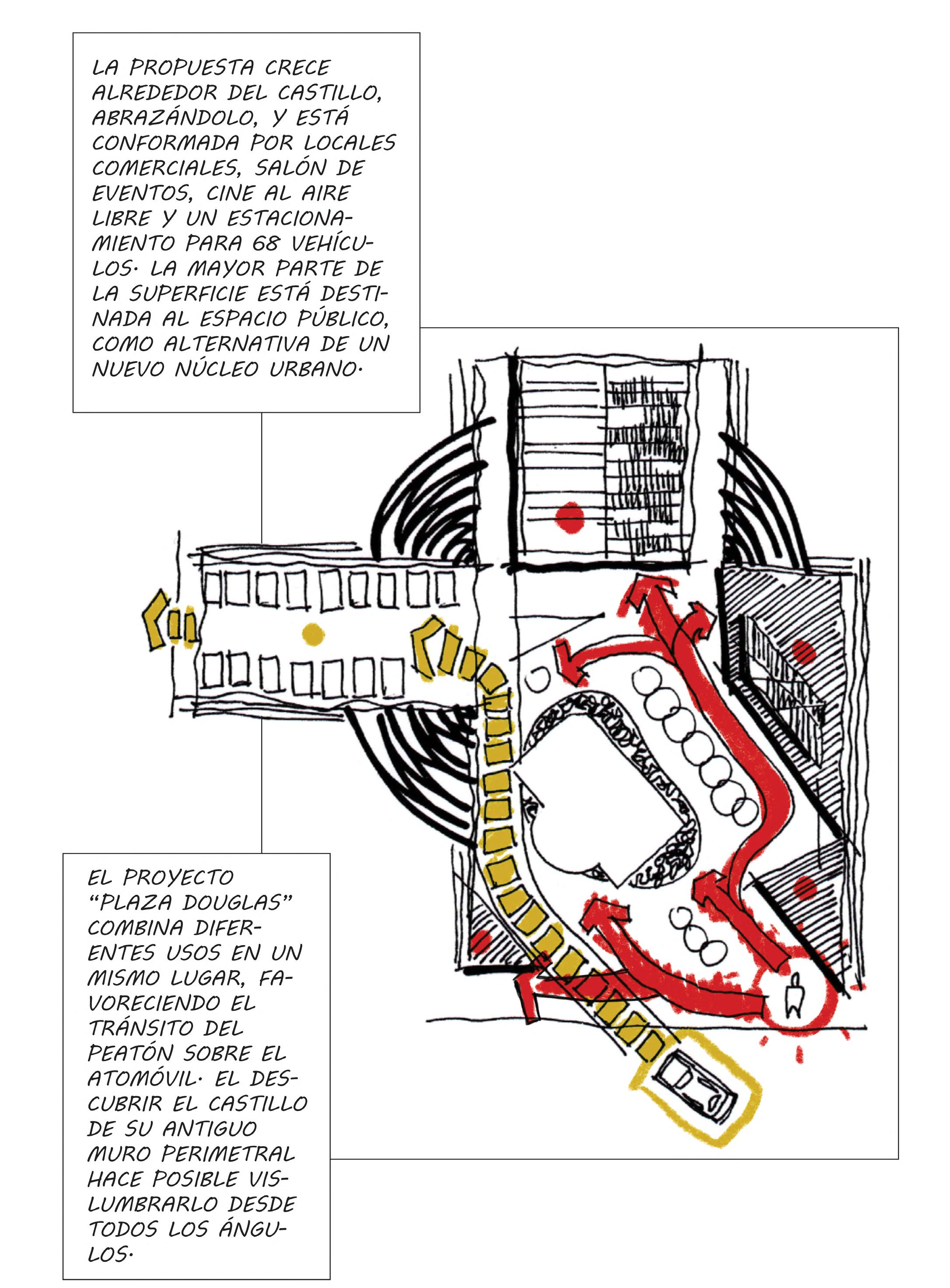 LA PROPUESTA CRECE ALREDEDOR DEL CASTILLO, ABRAZÁNDOLO, Y ESTÁ CONFORMADA POR LOCALES COMERCIALES, SALÓN DE EVENTOS, CINE AL AIRE LIBRE Y UN ESTACIONAMIENTO PARA 68 VEHÍCULOS. LA MAYOR PARTE DE LA SUPERFICIE ESTÁ DESTINADA AL ESPACIO PÚBLICO, COMO ALTERNATIVA DE UN NUEVO NÚCLEO URBANO.

EL PROYECTO "PLAZA DOUGLAS" COMBINA DIFERENTES USOS EN UN MISMO LUGAR, FAVORECIENDO EL TRÁNSITO DEL PEATÓN SOBRE EL ATOMÓVIL. EL DESCUBRIR EL CASTILLO DE SU ANTIGUO MURO PERIMETRAL HACE POSIBLE VISLUMBRARLO DESDE TODOS LOS ÁNGULOS.