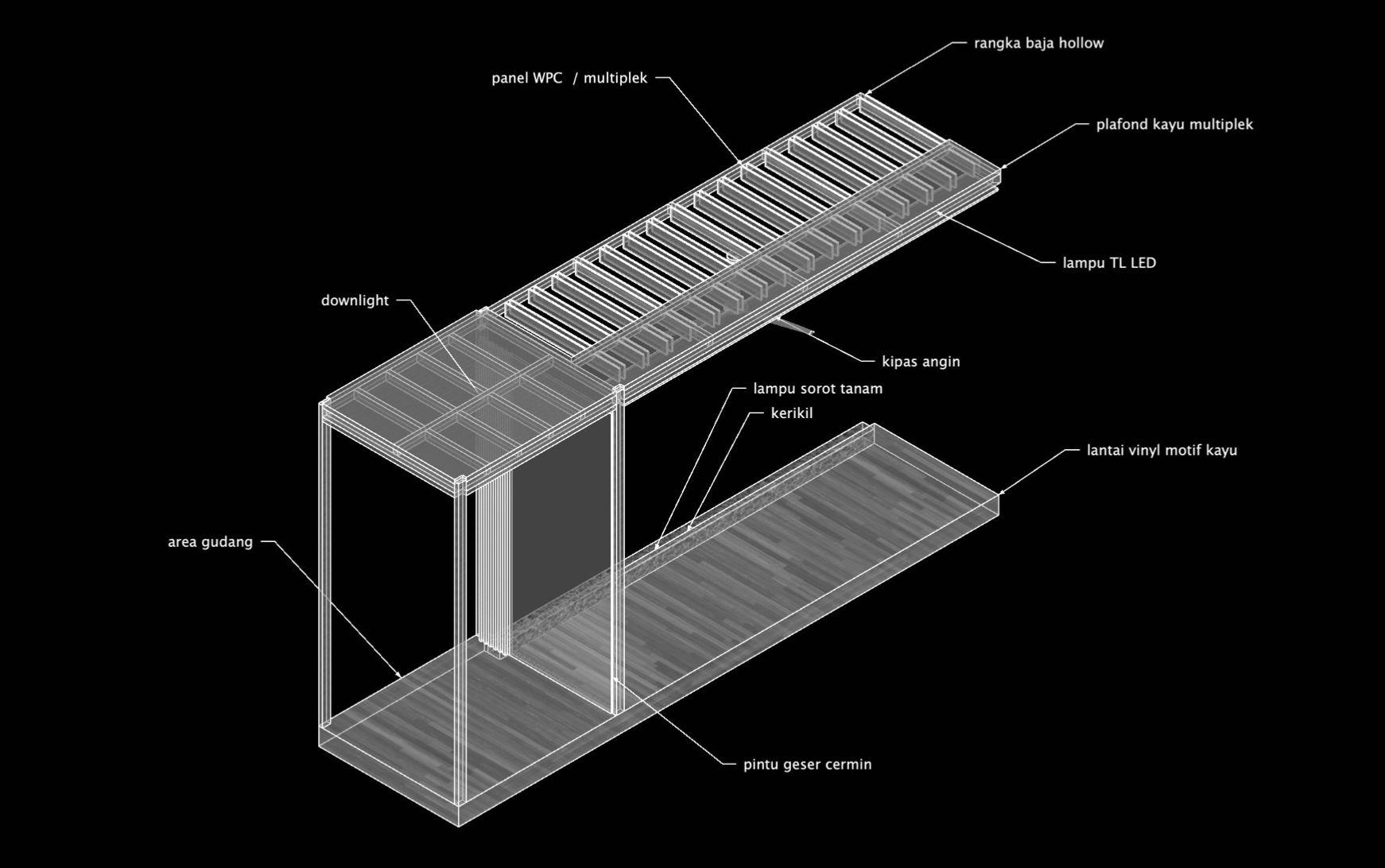 rangka baja hollow

panel WPC / multiplek

plafond kayu multiplek

lampu TL LED

downlight

kipas angin

lampu sorot tanam

kerikil

lantai vinyl motif kayu

area gudang

pintu geser cermin