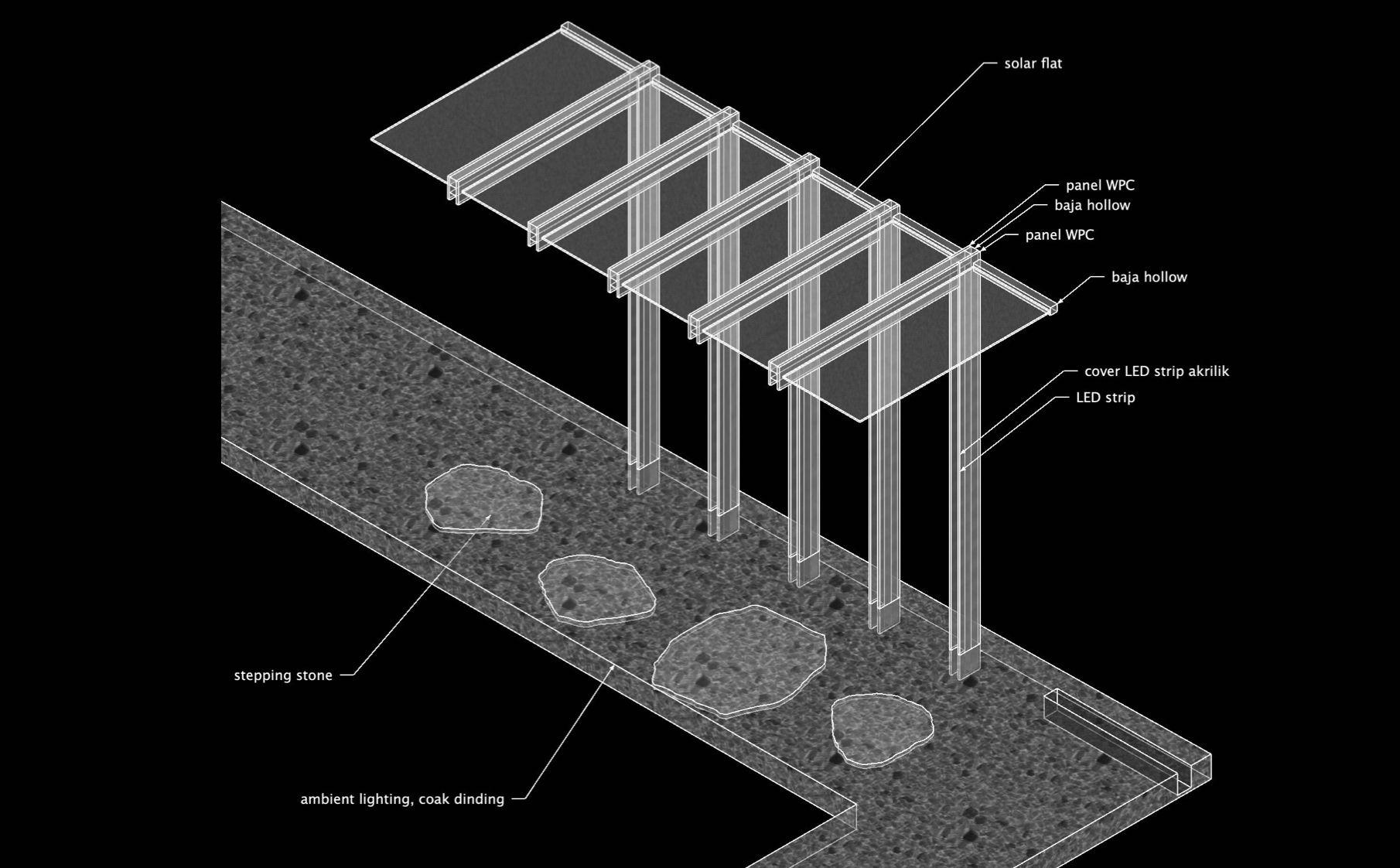 solar flat

panel WPC

baja hollow

panel WPC

baja hollow

cover LED strip akrilik

LED strip

stepping stone

ambient lighting, coak dinding