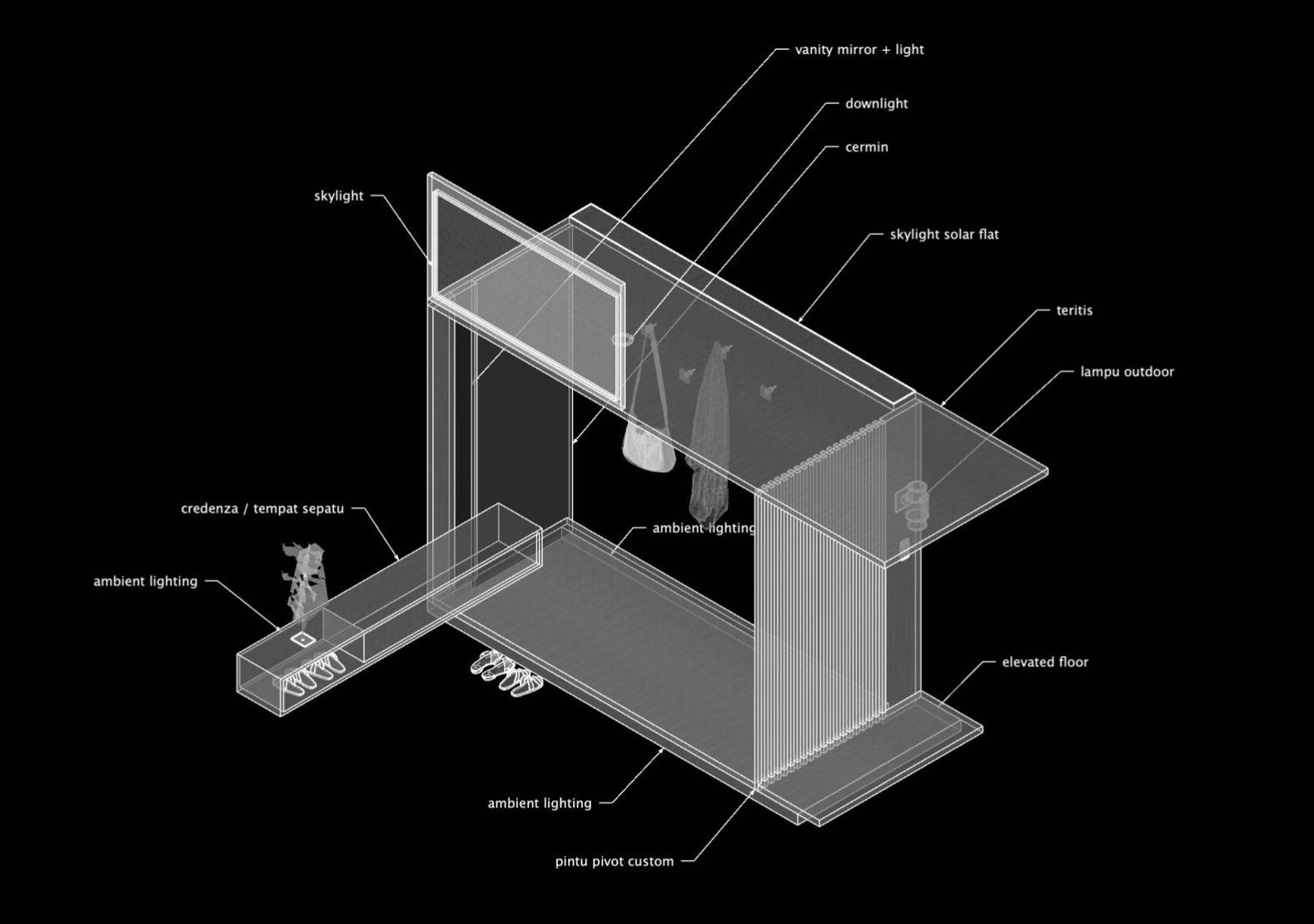 vanity mirror + light

downlight

cermin

skylight

skylight solar flat

teritis

lampu outdoor

credenza / tempat sepatu

ambient lighting

ambient lighting

elevated floor

ambient lighting

pintu pivot custom