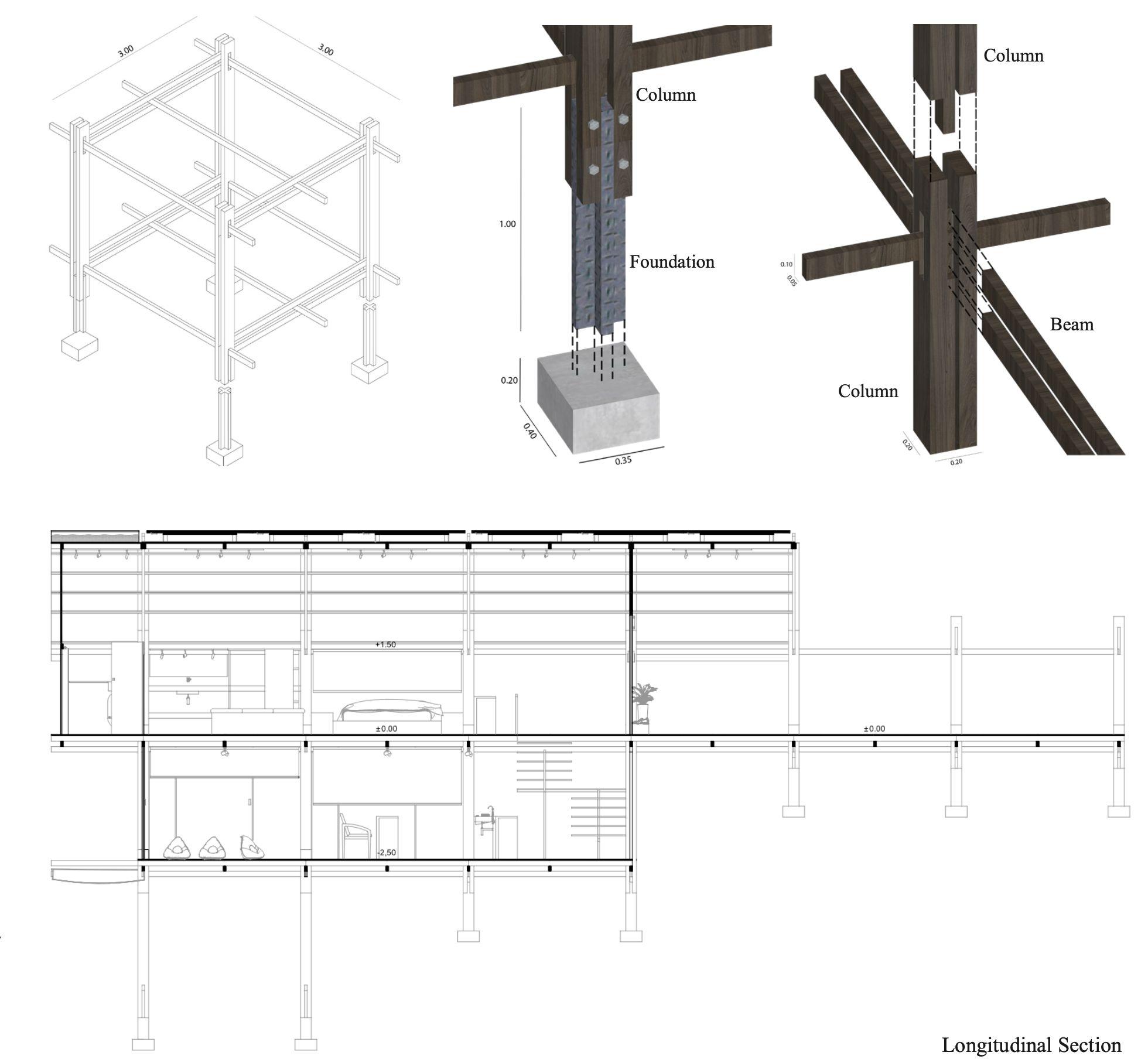 3.00
3.00

Column
1.00
Foundation
0.20
0.40
0.35

Column
0.10
0.05
Beam
Column
0.20
0.20

+1.50
±0.00
±0.00
-2,50

Longitudinal Section