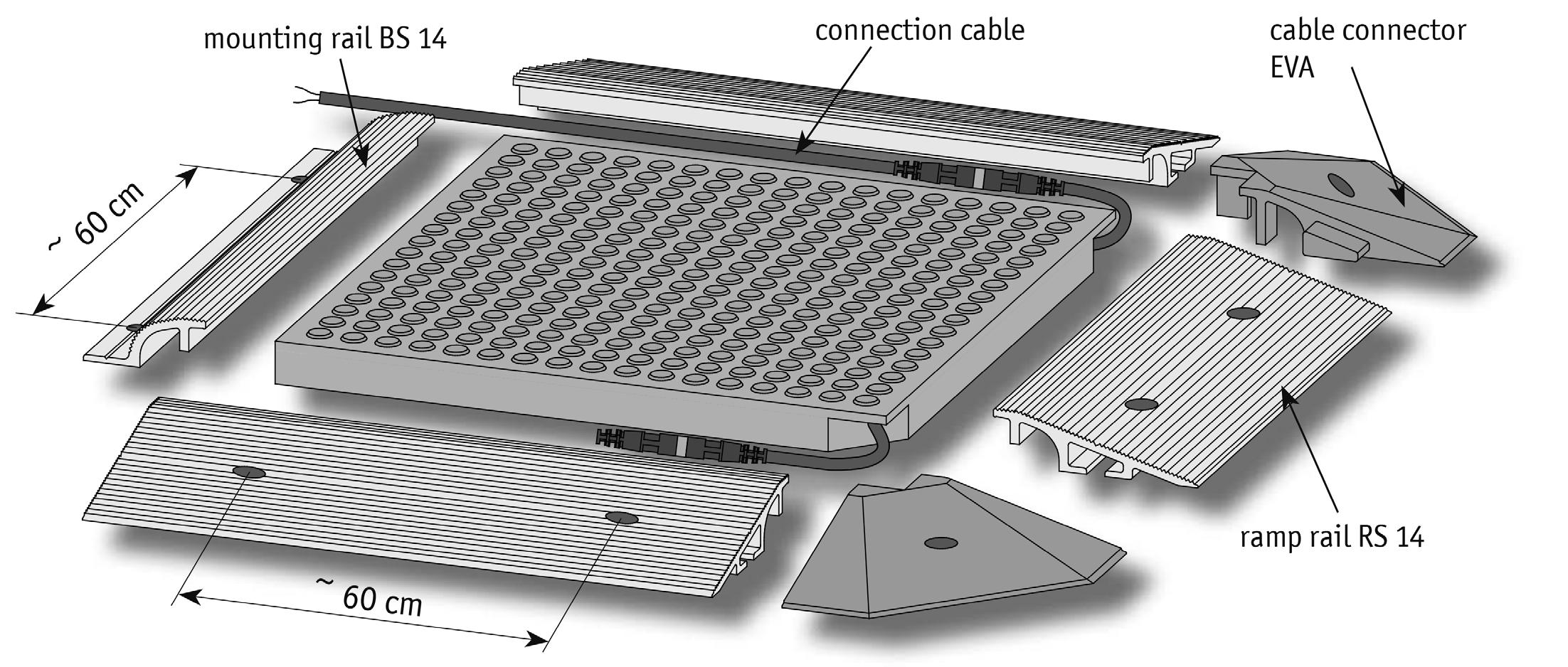 mounting rail BS 14

connection cable

cable connector
EVA

~ 60 cm

ramp rail RS 14

~ 60 cm