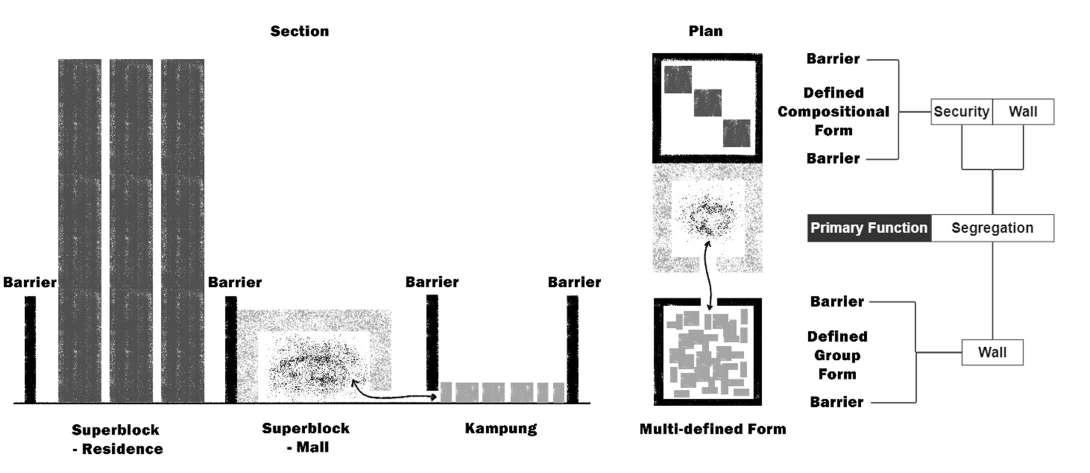 Section

Barrier

Barrier

Barrier

Barrier

Superblock
- Residence

Superblock
- Mall

Kampung

Plan

Multi-defined Form

Barrier

Defined Compositional Form

Barrier

Security

Wall

Primary Function

Segregation

Barrier

Defined Group Form

Barrier

Wall