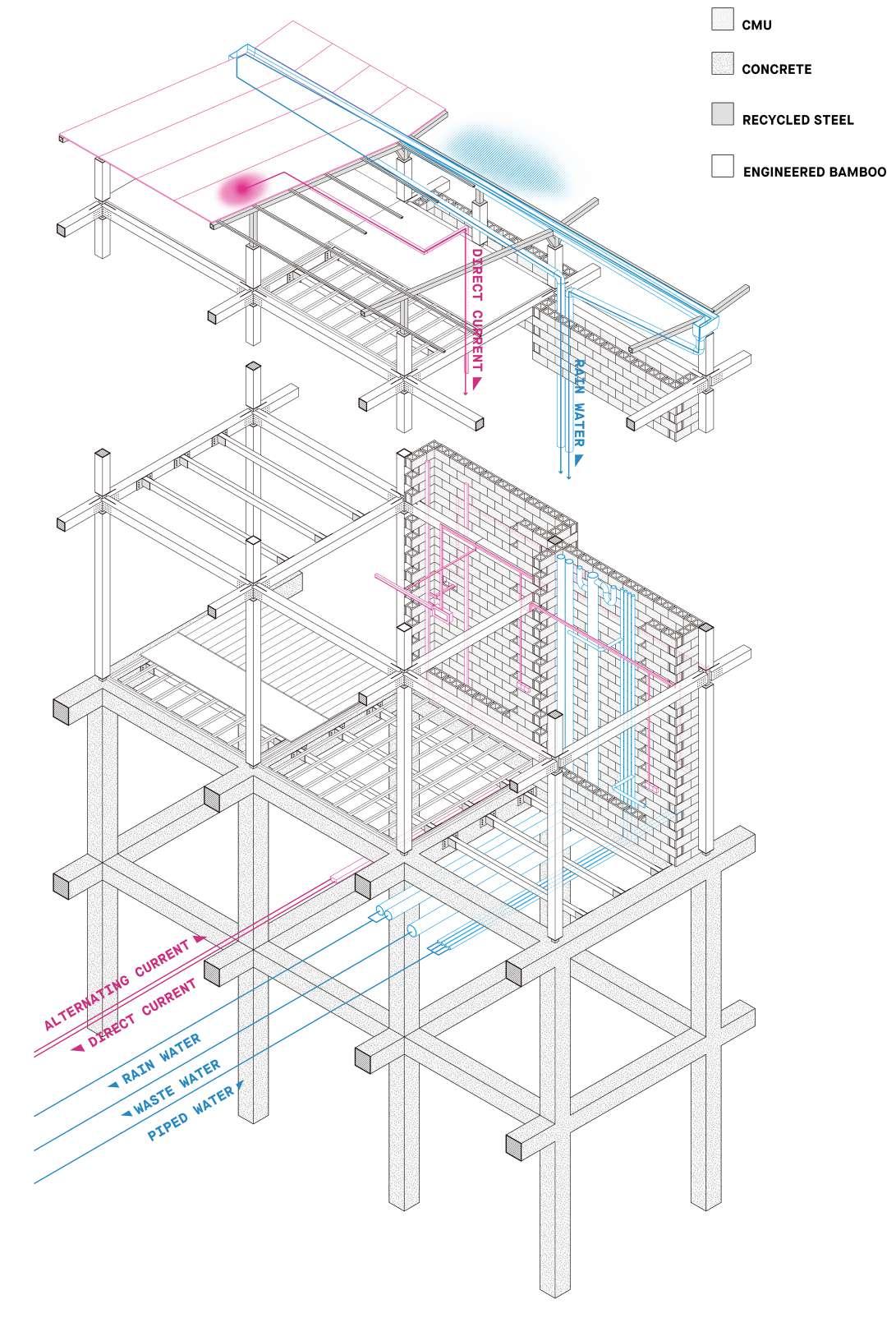 CMU

CONCRETE

RECYCLED STEEL

ENGINEERED BAMBOO

DIRECT CURRENT

RAIN WATER

ALTERNATING CURRENT

DIRECT CURRENT

RAIN WATER

WASTE WATER

PIPED WATER