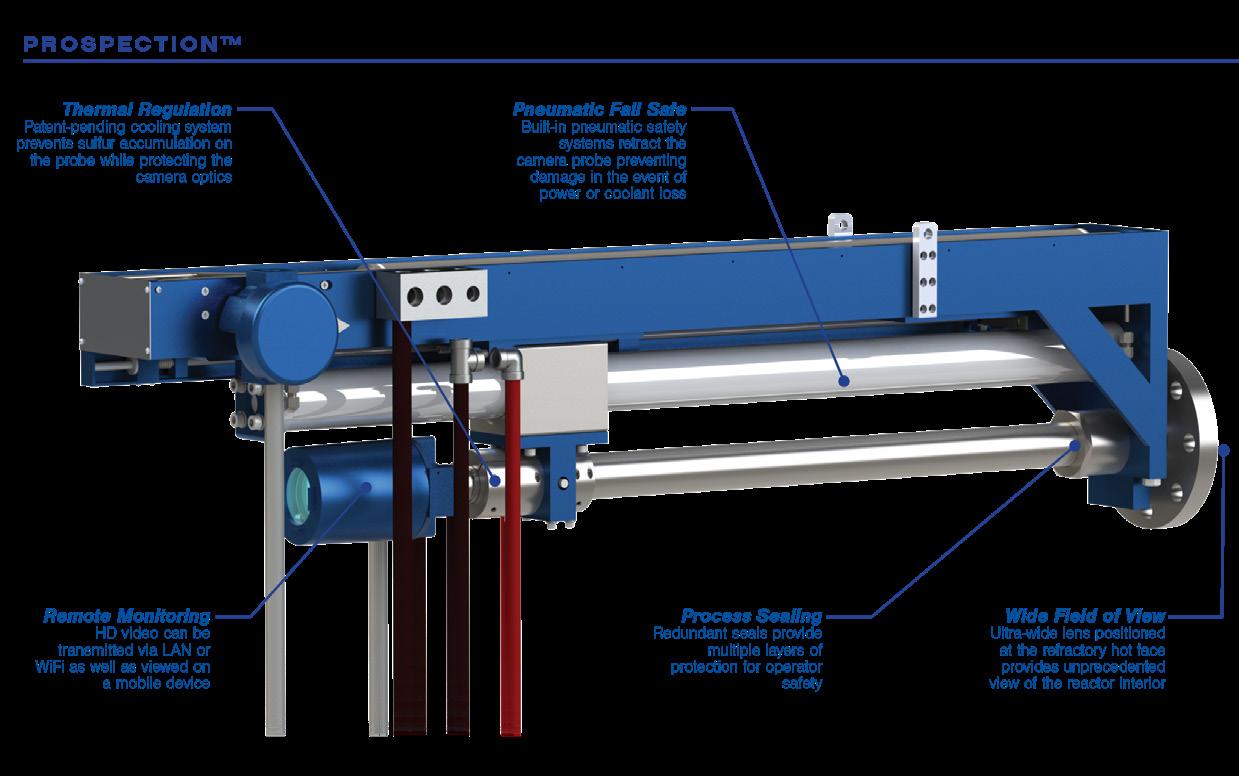 PROSPECTION™

Thermal Regulation
Patent-pending cooling system prevents sulfur accumulation on the probe while protecting the camera optics

Pneumatic Fail Safe
Built-in pneumatic safety systems retract the camera probe preventing damage in the event of power or coolant loss

Remote Monitoring
HD video can be transmitted via LAN or WiFi as well as viewed on a mobile device

Process Sealing
Redundant seals provide multiple layers of protection for operator safety

Wide Field of View
Ultra-wide lens positioned at the refractory hot face provides unprecedented view of the reactor interior