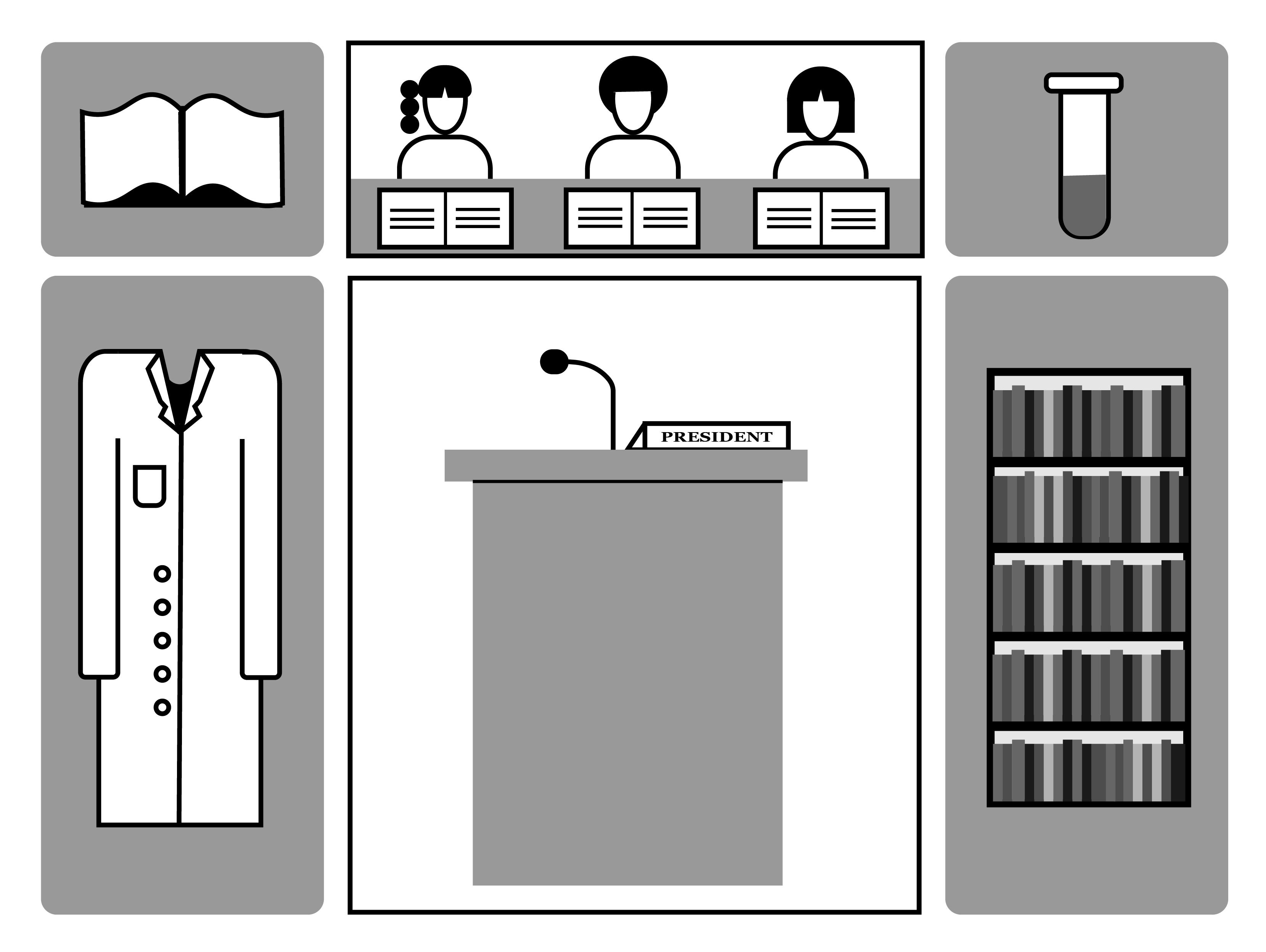 PRESIDENT