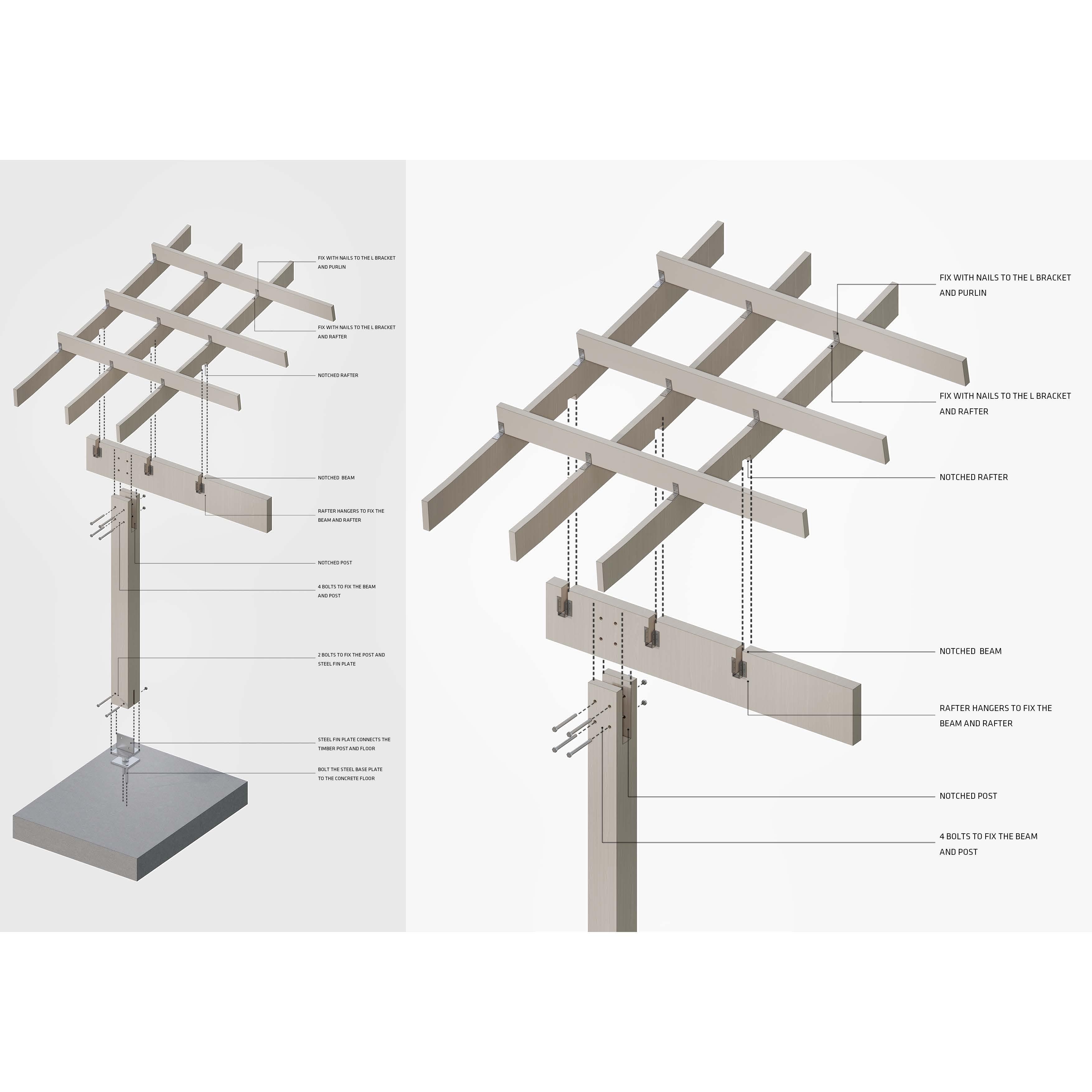 FIX WITH NAILS TO THE L BRACKET AND PURLIN

FIX WITH NAILS TO THE L BRACKET AND RAFTER

NOTCHED RAFTER

NOTCHED BEAM

RAFTER HANGERS TO FIX THE BEAM AND RAFTER

NOTCHED POST

4 BOLTS TO FIX THE BEAM AND POST

2 BOLTS TO FIX THE POST AND STEEL FIN PLATE

STEEL FIN PLATE CONNECTS THE TIMBER POST AND FLOOR

BOLT THE STEEL BASE PLATE TO THE CONCRETE FLOOR

FIX WITH NAILS TO THE L BRACKET AND PURLIN

FIX WITH NAILS TO THE L BRACKET AND RAFTER

NOTCHED RAFTER

NOTCHED BEAM

RAFTER HANGERS TO FIX THE BEAM AND RAFTER

NOTCHED POST

4 BOLTS TO FIX THE BEAM AND POST