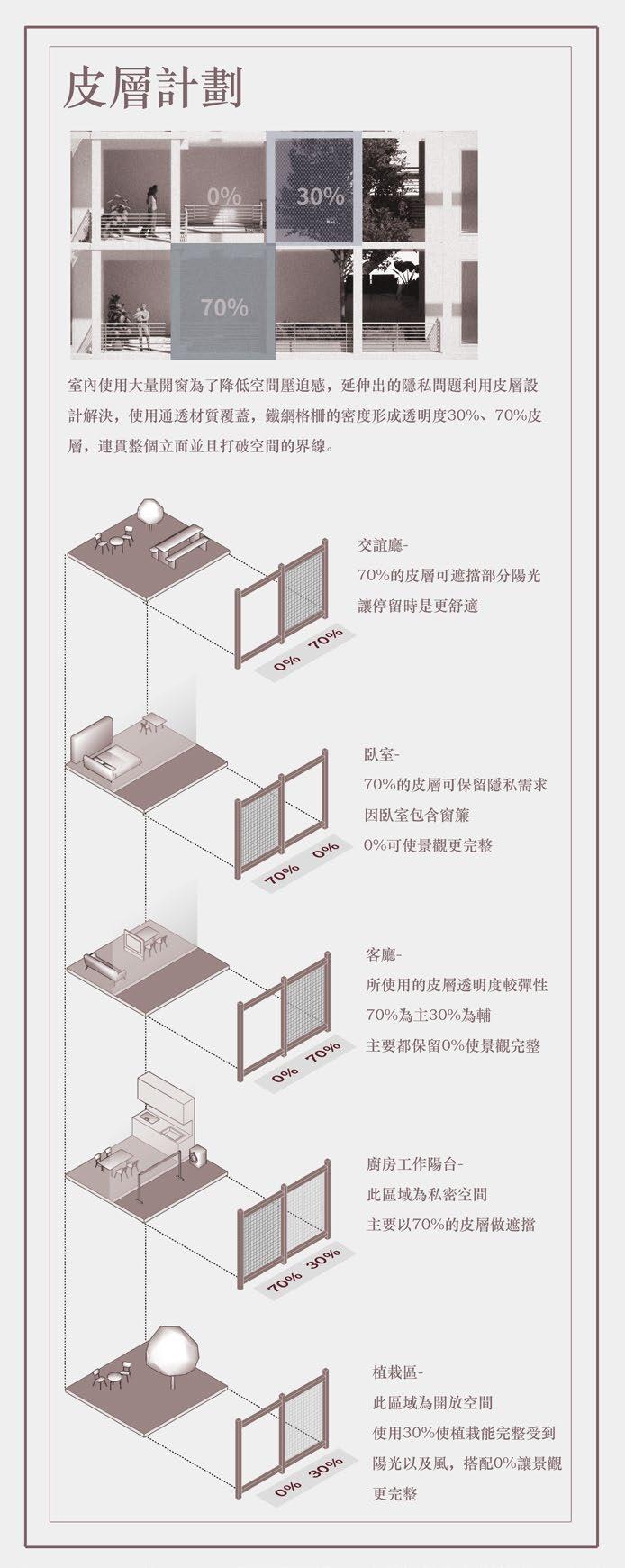 皮層計劃

0%

30%

70%

室內使用大量開窗為了降低空間壓迫感，延伸出的隱私問題利用皮層設計解決，使用通透材質覆蓋，鐵網格柵的密度形成透明度30%、70%皮層，連貫整個立面並且打破空間的界線。

交誼廳-
70%的皮層可遮擋部分陽光
讓停留時是更舒適

0% 70%

臥室-
70%的皮層可保留隱私需求
因臥室包含窗簾
0%可使景觀更完整

70% 0%

客廳-
所使用的皮層透明度較彈性
70%為主30%為輔
主要都保留0%使景觀完整

0% 70%

廚房工作陽台-
此區域為私密空間
主要以70%的皮層做遮擋

70% 30%

植栽區-
此區域為開放空間
使用30%使植栽能完整受到陽光以及風，搭配0%讓景觀更完整

0% 30%