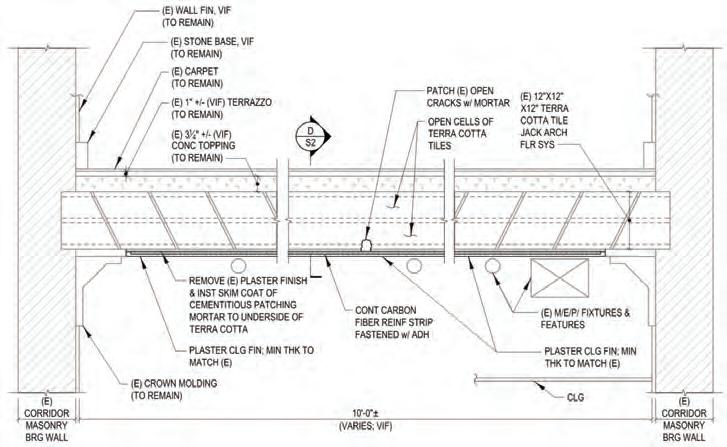 (E) WALL FIN, VIF
(TO REMAIN)

(E) STONE BASE, VIF
(TO REMAIN)

(E) CARPET
(TO REMAIN)

(E) 1" +/- (VIF) TERRAZZO
(TO REMAIN)

(E) 3½" +/- (VIF)
CONC TOPPING
(TO REMAIN)

D
S2

PATCH (E) OPEN
CRACKS w/ MORTAR

OPEN CELLS OF
TERRA COTTA
TILES

(E) 12"X12"
X12" TERRA
COTTA TILE
JACK ARCH
FLR SYS

REMOVE (E) PLASTER FINISH
& INST SKIM COAT OF
CEMENTITIOUS PATCHING
MORTAR TO UNDERSIDE OF
TERRA COTTA

CONT CARBON
FIBER REINF STRIP
FASTENED w/ ADH

(E) M/E/P/ FIXTURES &
FEATURES

PLASTER CLG FIN; MIN THK TO
MATCH (E)

PLASTER CLG FIN; MIN
THK TO MATCH (E)

(E) CROWN MOLDING
(TO REMAIN)

CLG

(E)
CORRIDOR
MASONRY
BRG WALL

10'-0"±
(VARIES; VIF)

(E)
CORRIDOR
MASONRY
BRG WALL